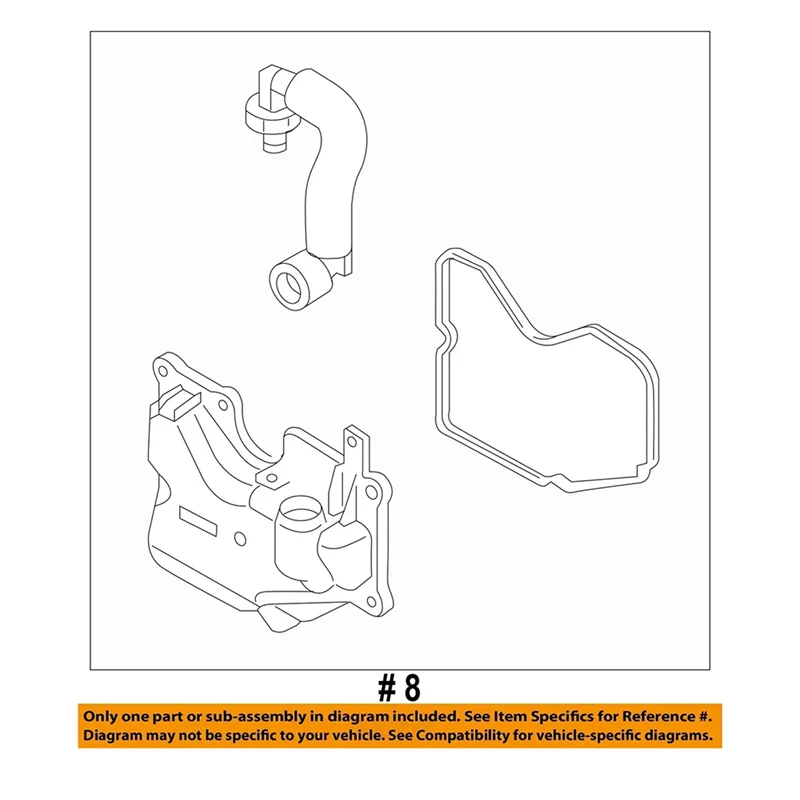 # 8

Only one part or sub-assembly in diagram included. See Item Specifics for Reference #. Diagram may not be specific to your vehicle. See Compatibility for vehicle-specific diagrams.