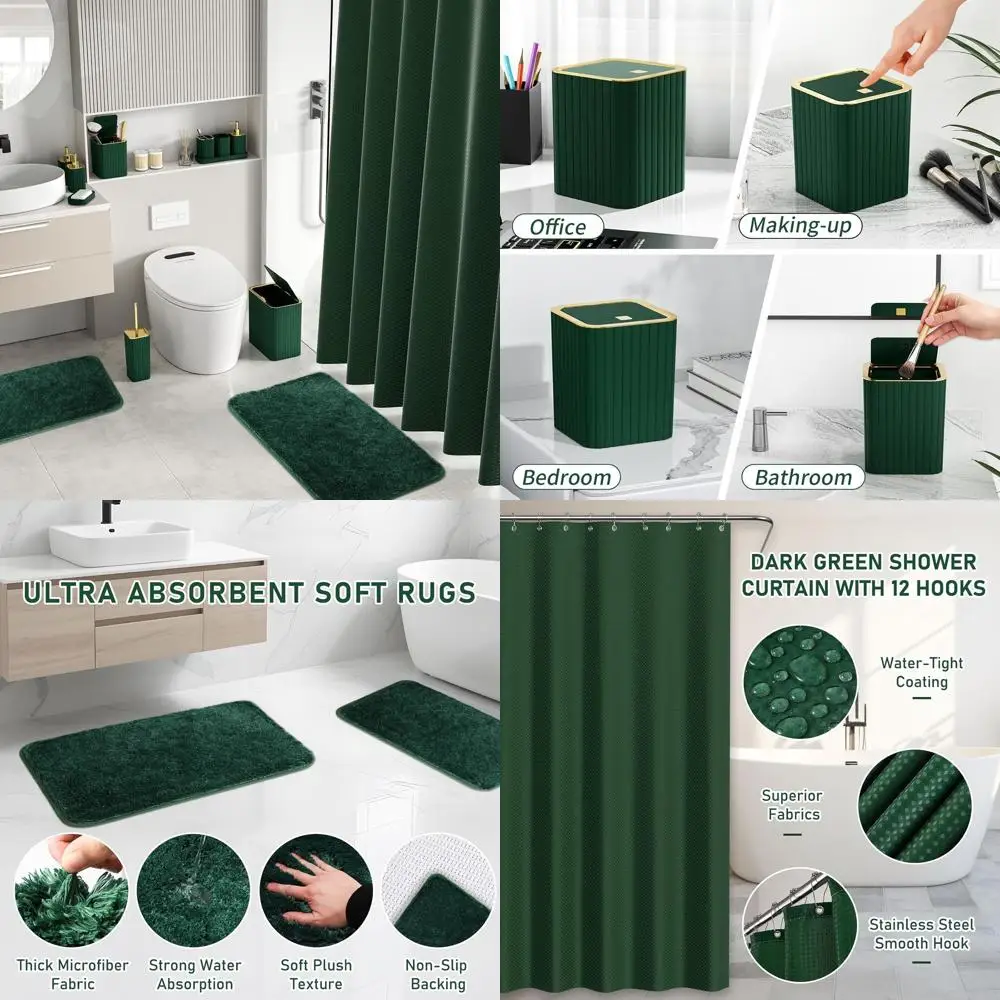 Office

Making-up

Bedroom

Bathroom

ULTRA ABSORBENT SOFT RUGS

Thick Microfiber Fabric

Strong Water Absorption

Soft Plush Texture

Non-Slip Backing

DARK GREEN SHOWER CURTAIN WITH 12 HOOKS

Water-Tight Coating

Superior Fabrics

Stainless Steel Smooth Hook