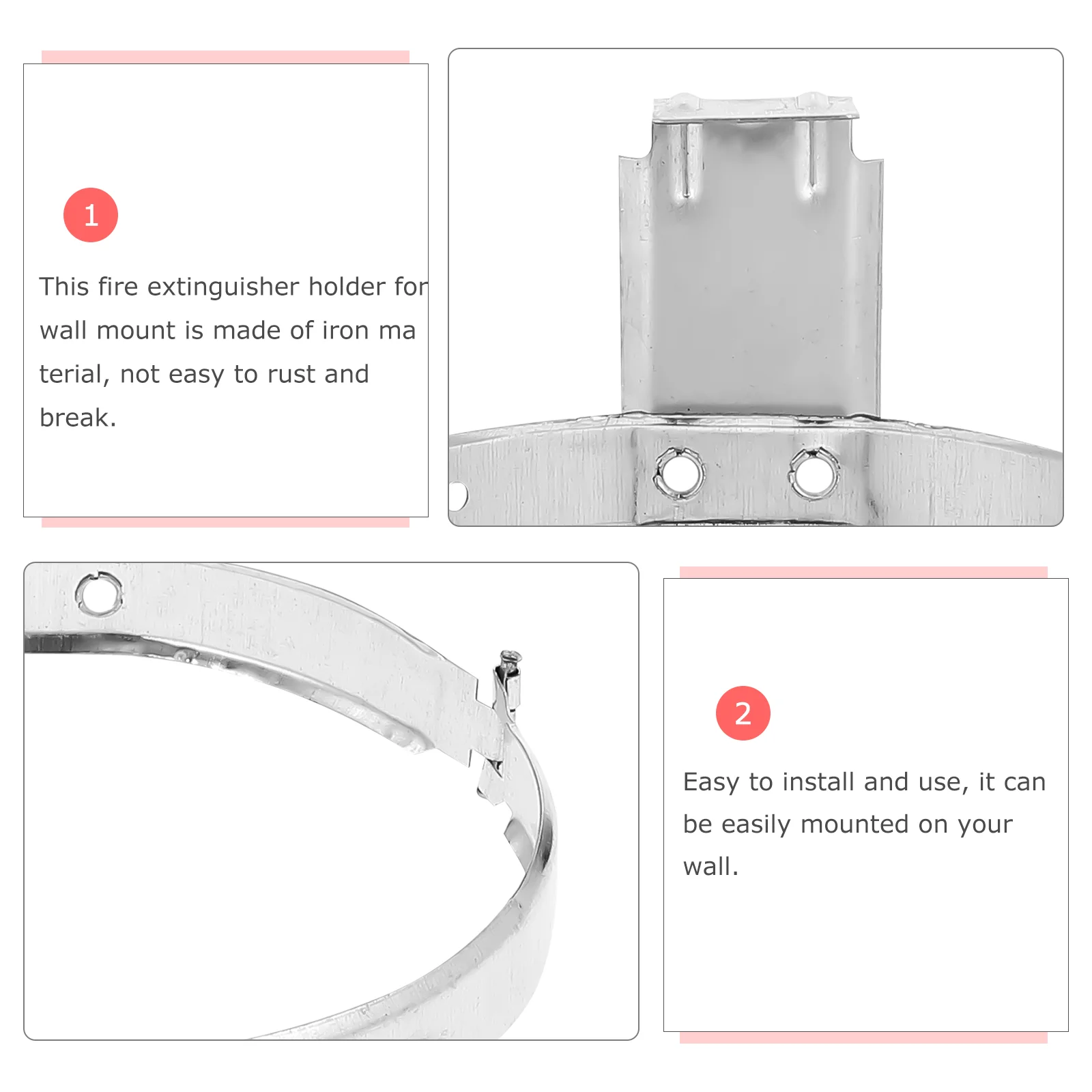 1

This fire extinguisher holder for wall mount is made of iron ma terial, not easy to rust and break.

2

Easy to install and use, it can be easily mounted on your wall.