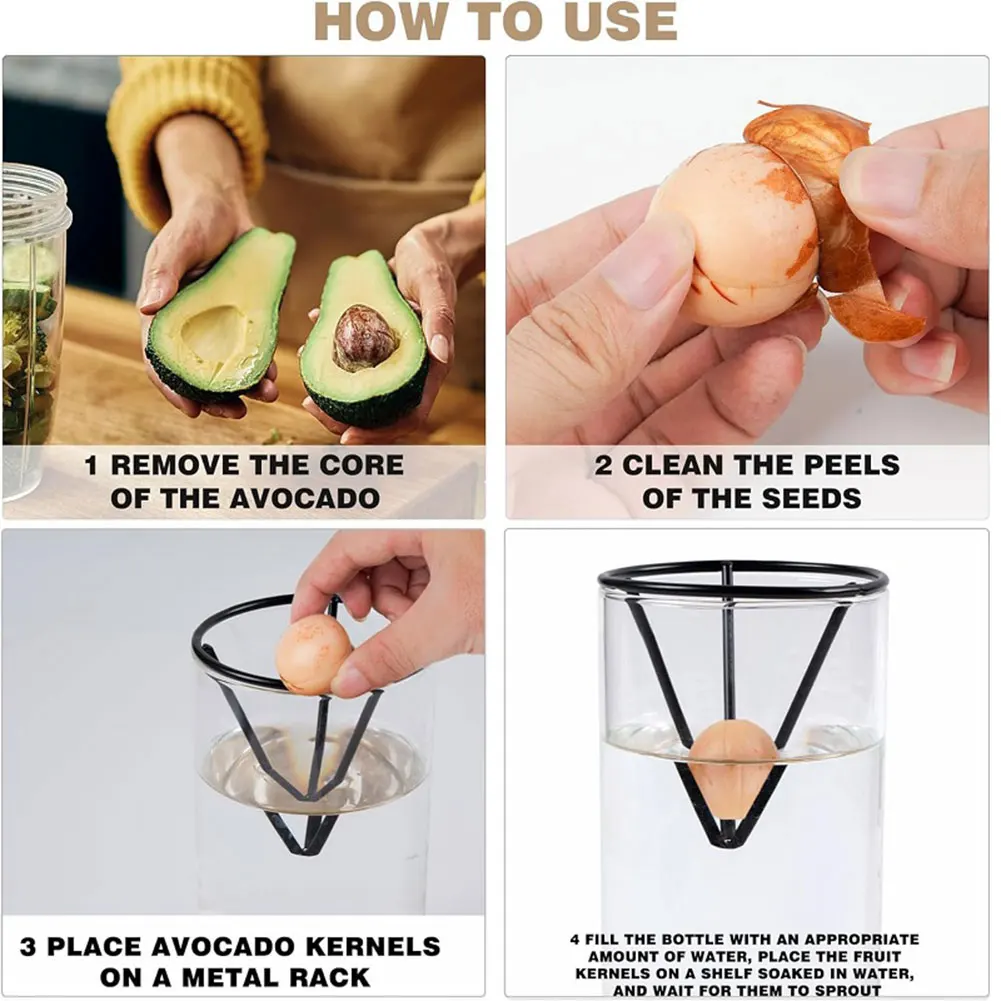 HOW TO USE

1 REMOVE THE CORE OF THE AVOCADO

2 CLEAN THE PEELS OF THE SEEDS

3 PLACE AVOCADO KERNELS ON A METAL RACK

4 FILL THE BOTTLE WITH AN APPROPRIATE AMOUNT OF WATER, PLACE THE FRUIT KERNELS ON A SHELF SOAKED IN WATER, AND WAIT FOR THEM TO SPROUT