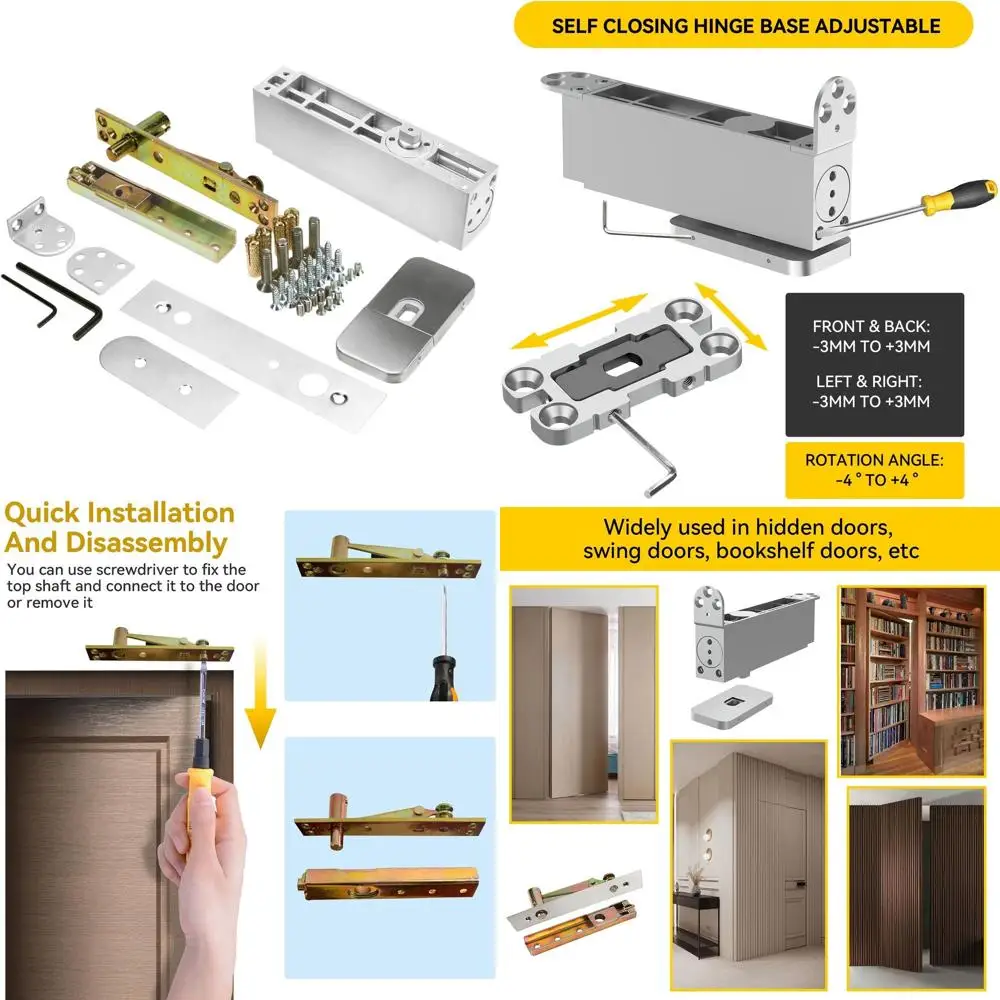 SELF CLOSING HINGE BASE ADJUSTABLE

FRONT & BACK:
-3MM TO +3MM

LEFT & RIGHT:
-3MM TO +3MM

ROTATION ANGLE:
-4 ° TO +4 °

Quick Installation And Disassembly

You can use screwdriver to fix the top shaft and connect it to the door or remove it

Widely used in hidden doors, swing doors, bookshelf doors, etc