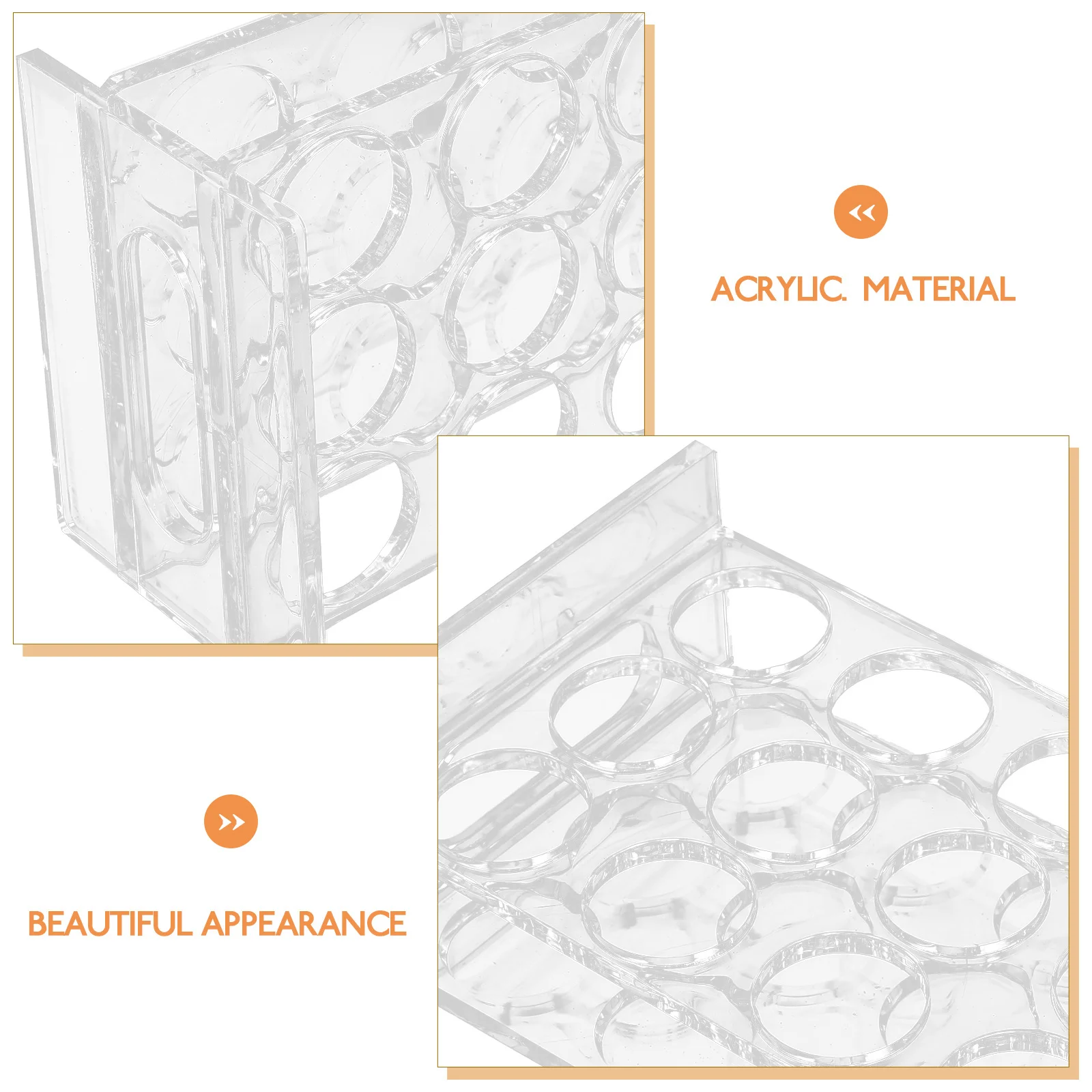 ACRYLIC. MATERIAL

BEAUTIFUL APPEARANCE