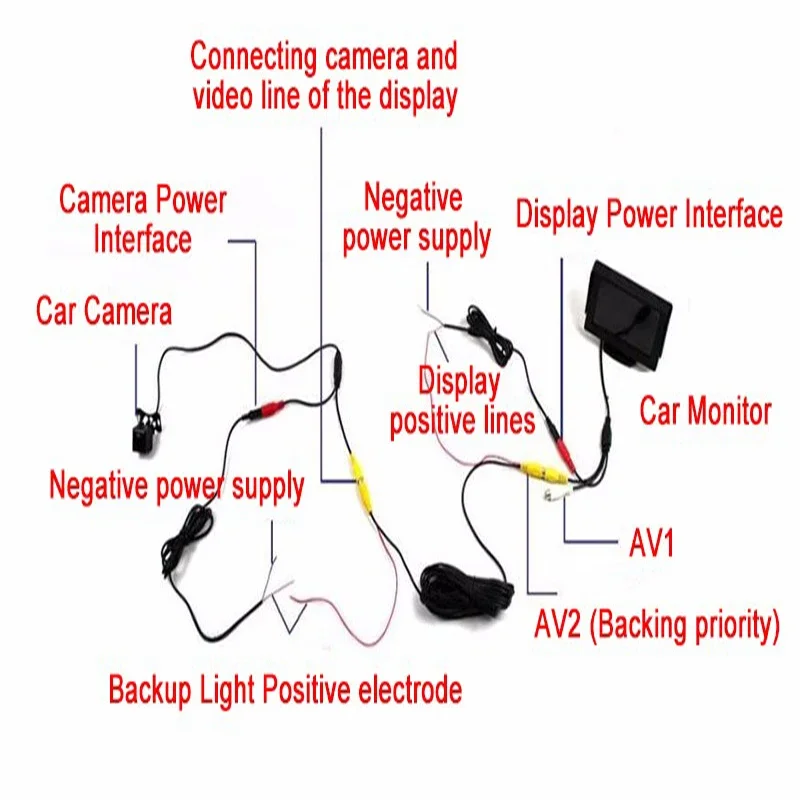 Connecting camera and video line of the display

Camera Power Interface

Negative power supply

Display Power Interface

Car Camera

Display positive lines

Car Monitor

Negative power supply

AV1

AV2 (Backing priority)

Backup Light Positive electrode