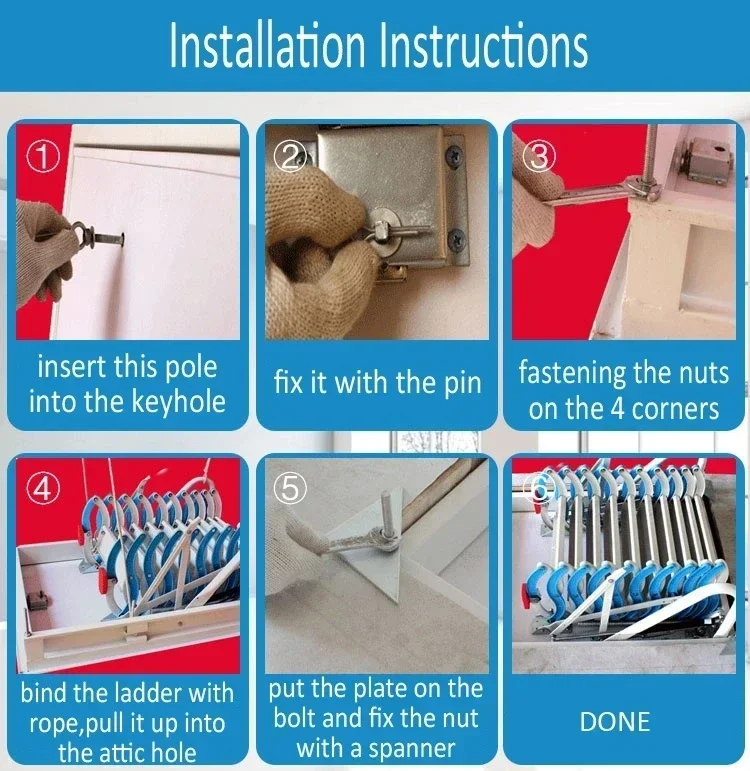 Installation Instructions

①
insert this pole into the keyhole

②
fix it with the pin

③
fastening the nuts on the 4 corners

④
bind the ladder with rope,pull it up into the attic hole

⑤
put the plate on the bolt and fix the nut with a spanner

⑥
DONE