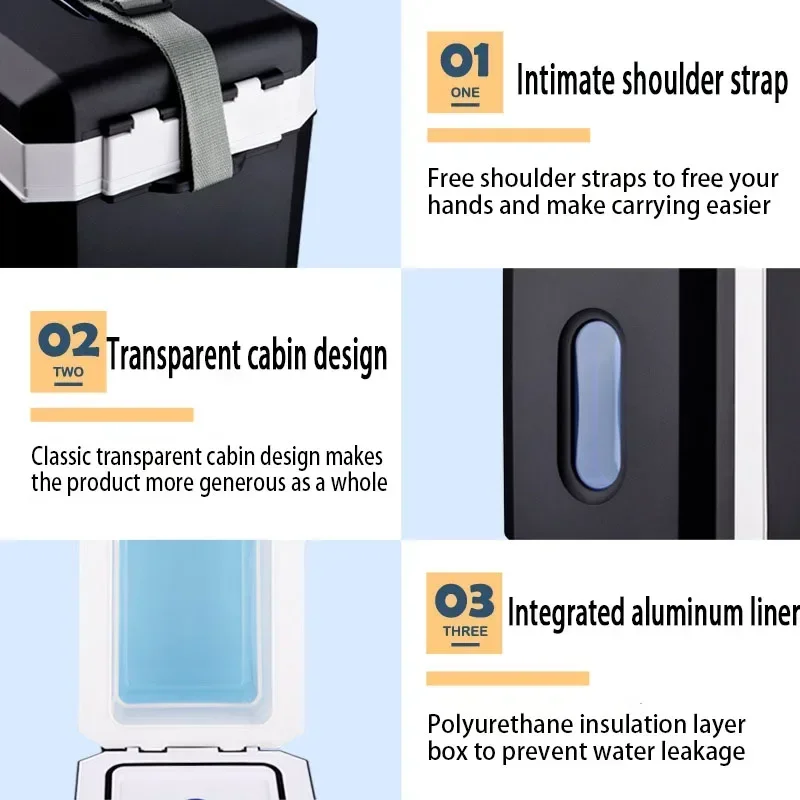 01
ONE
Intimate shoulder strap

Free shoulder straps to free your hands and make carrying easier

02
TWO
Transparent cabin design

Classic transparent cabin design makes the product more generous as a whole

03
THREE
Integrated aluminum liner

Polyurethane insulation layer box to prevent water leakage