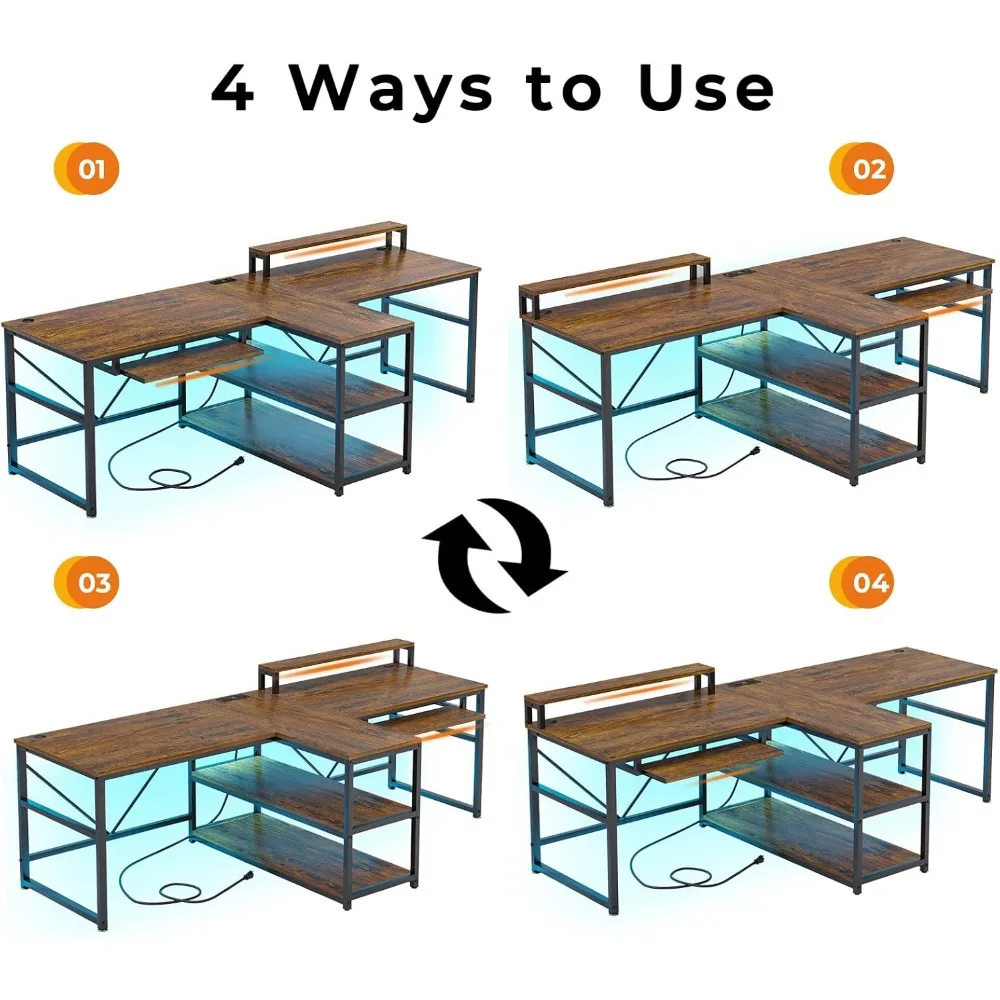 4 Ways to Use

01

02

03

04