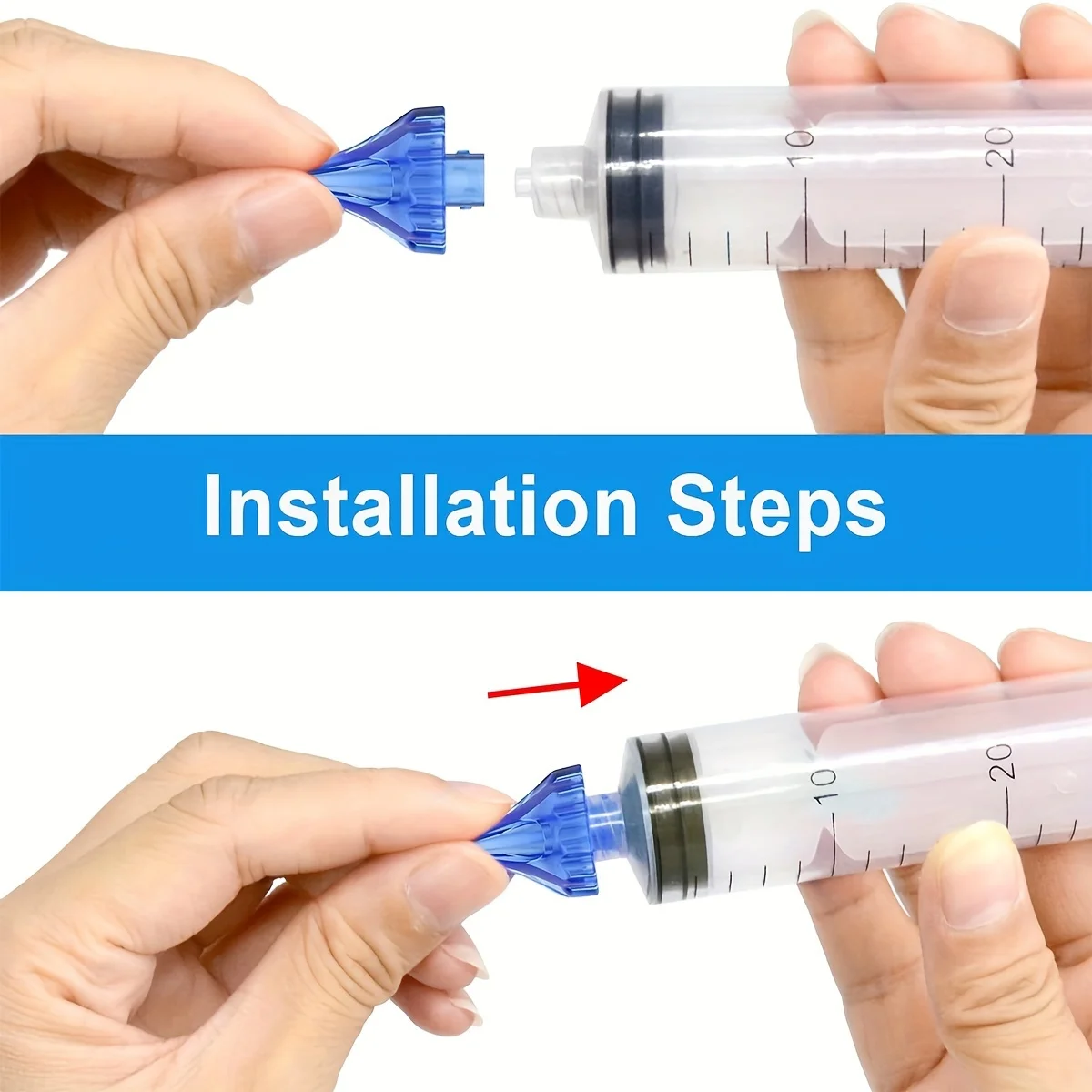 10
20

Installation Steps

10
20