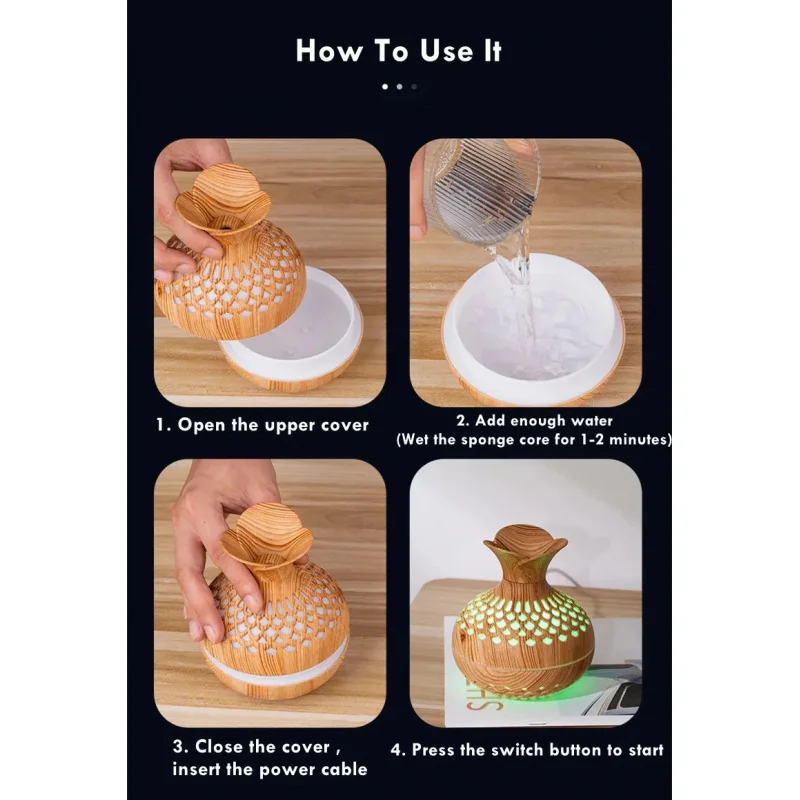 How To Use It

1. Open the upper cover

2. Add enough water
(Wet the sponge core for 1-2 minutes)

3. Close the cover , insert the power cable

4. Press the switch button to start