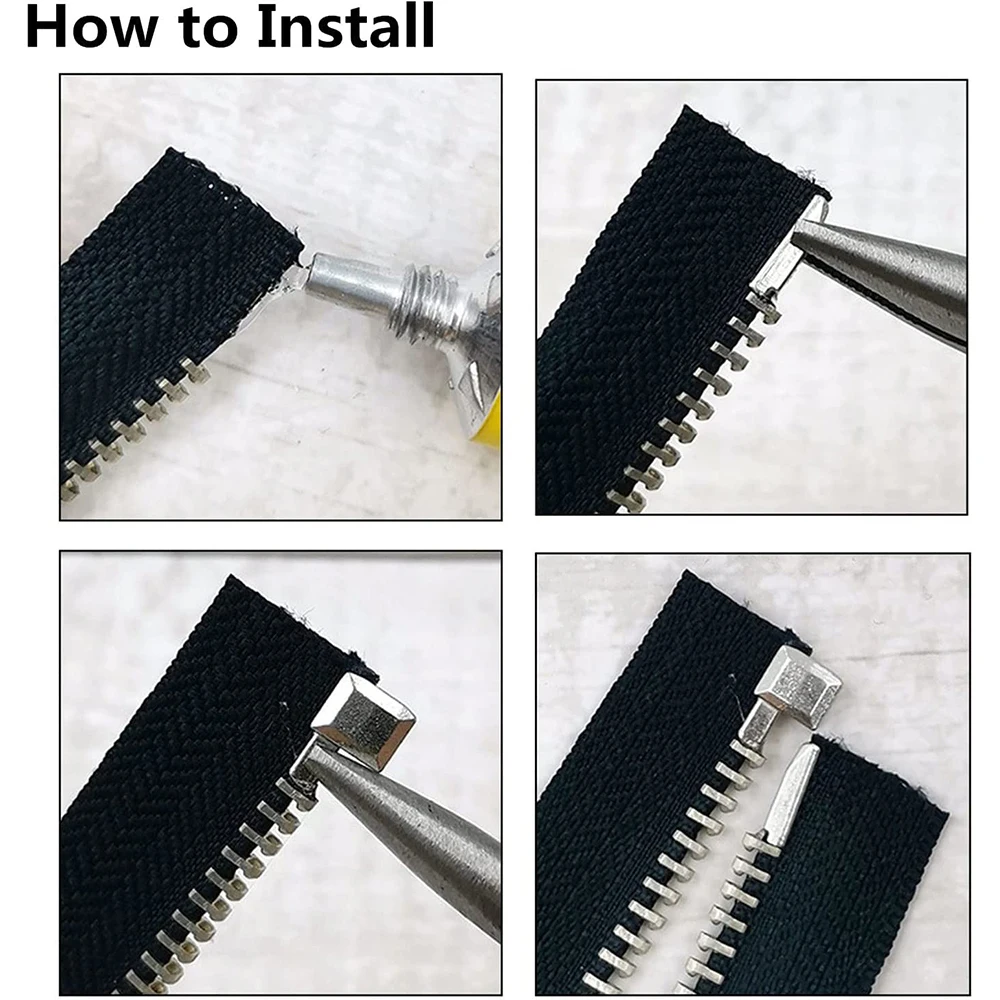 How to Install