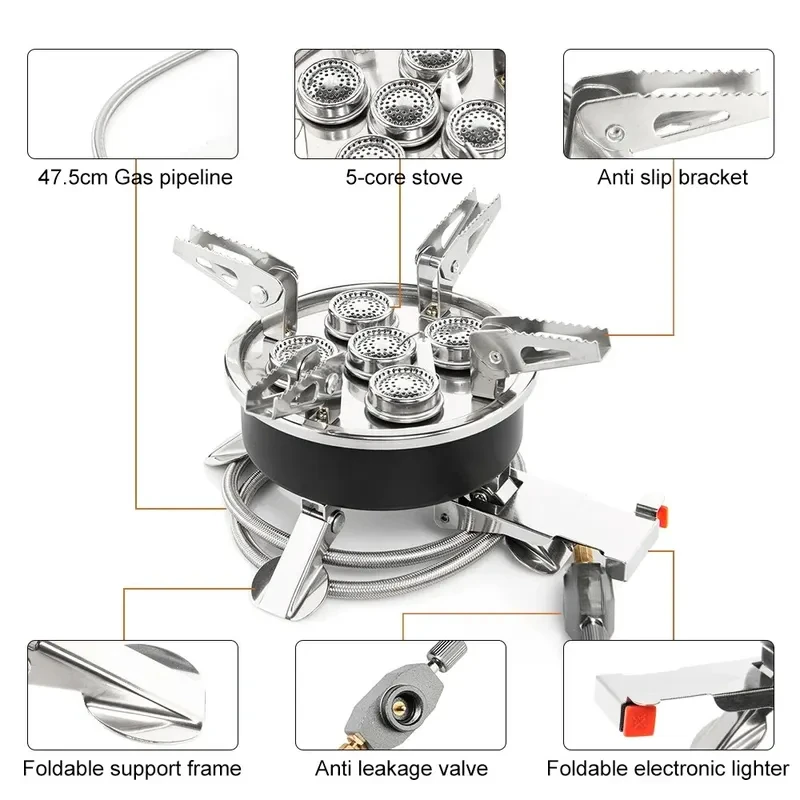 47.5cm Gas pipeline

5-core stove

Anti slip bracket

Foldable support frame

Anti leakage valve

Foldable electronic lighter