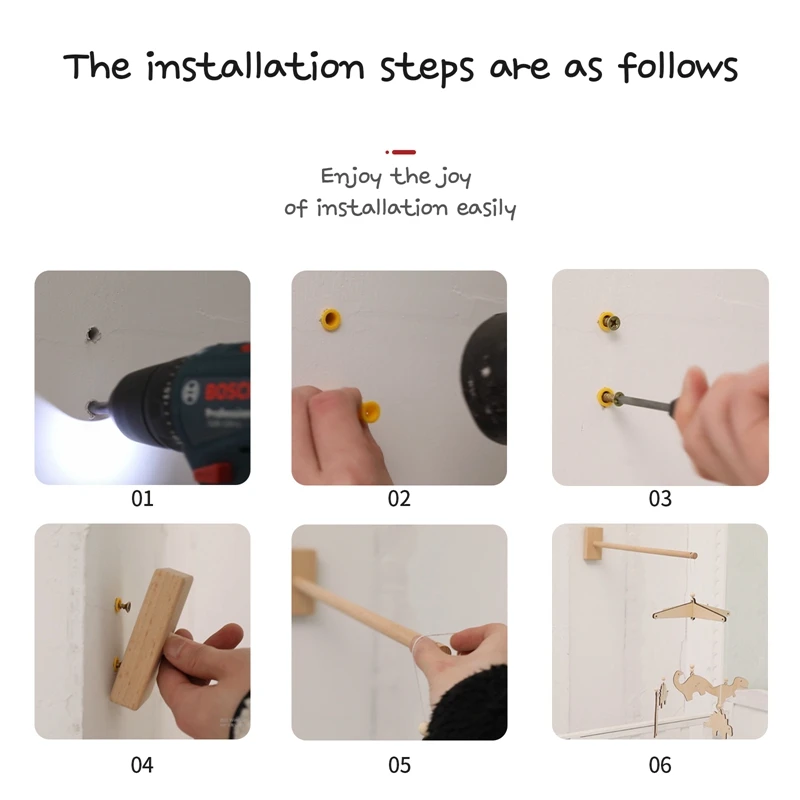 The installation steps are as follows

Enjoy the joy of installation easily

BOSCH
Professional

01

02

03

04

05

06