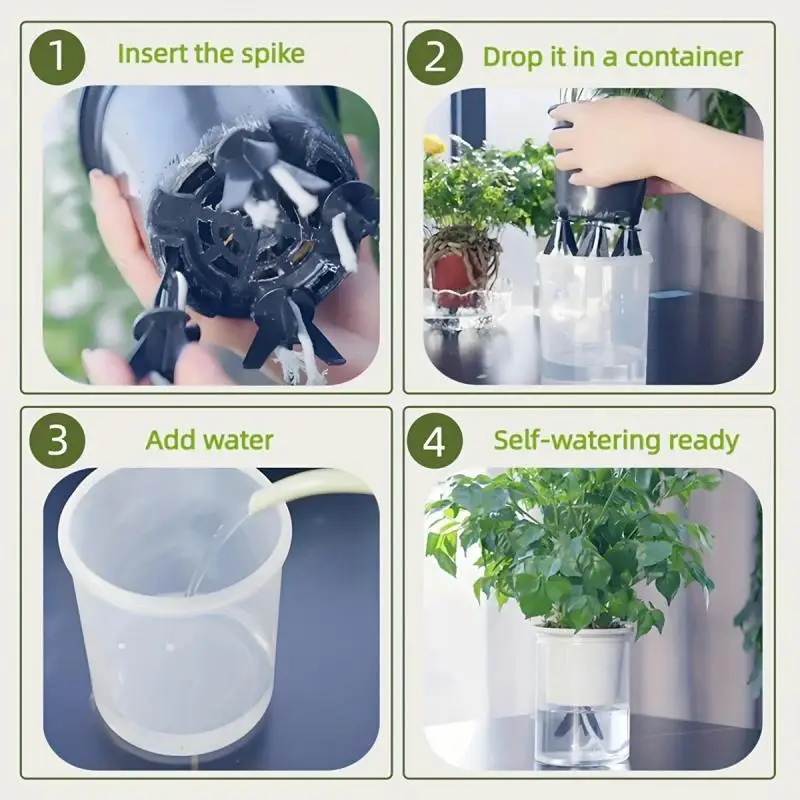 1 Insert the spike

2 Drop it in a container

3 Add water

4 Self-watering ready