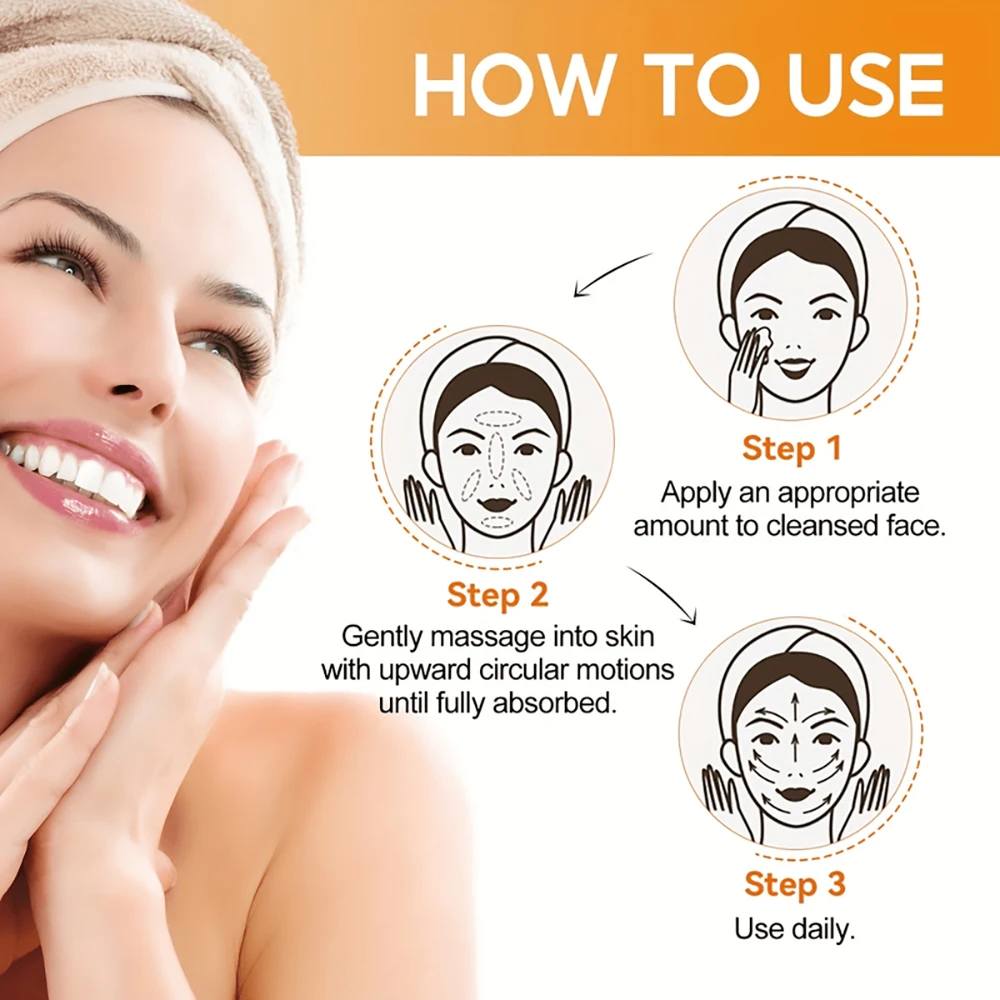 HOW TO USE

Step 1
Apply an appropriate amount to cleansed face.

Step 2
Gently massage into skin with upward circular motions until fully absorbed.

Step 3
Use daily.