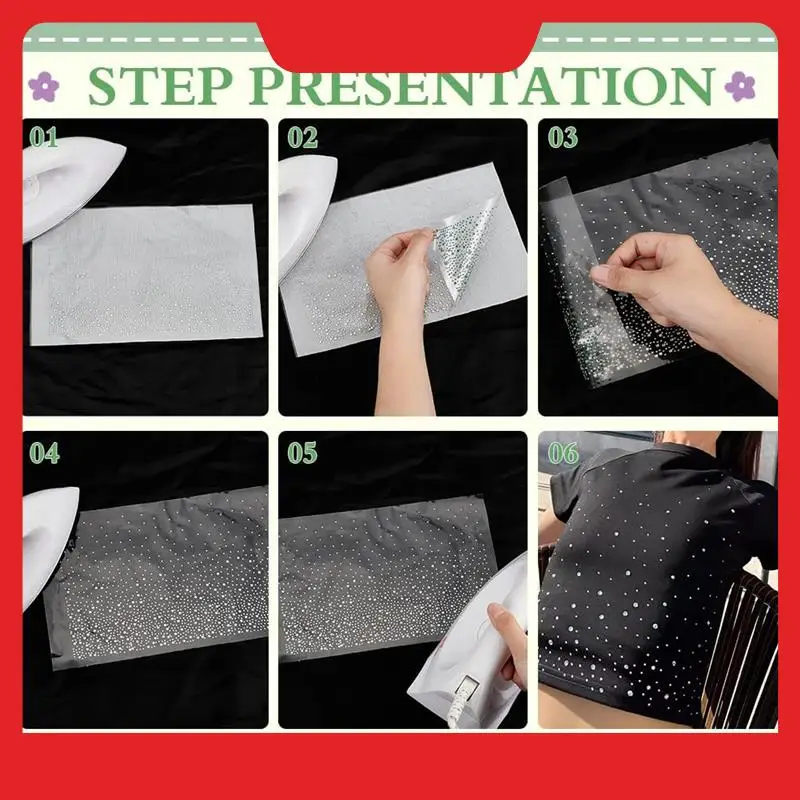 STEP PRESENTATION

01

02

03

04

05

06