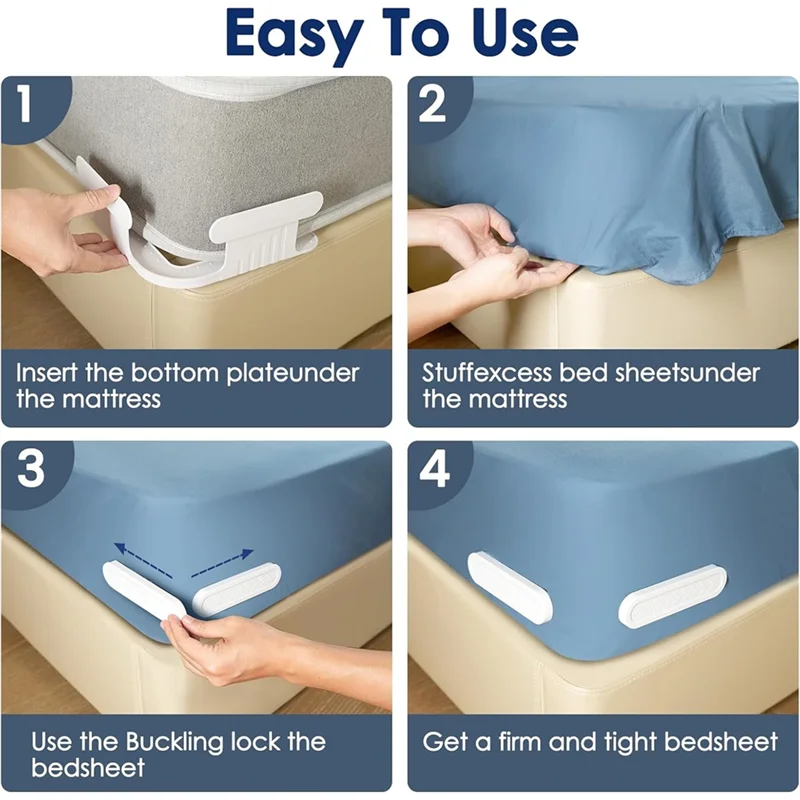 Easy To Use

1

Insert the bottom plateunder the mattress

2

Stuffexcess bed sheetsunder the mattress

3

Use the Buckling lock the bedsheet

4

Get a firm and tight bedsheet