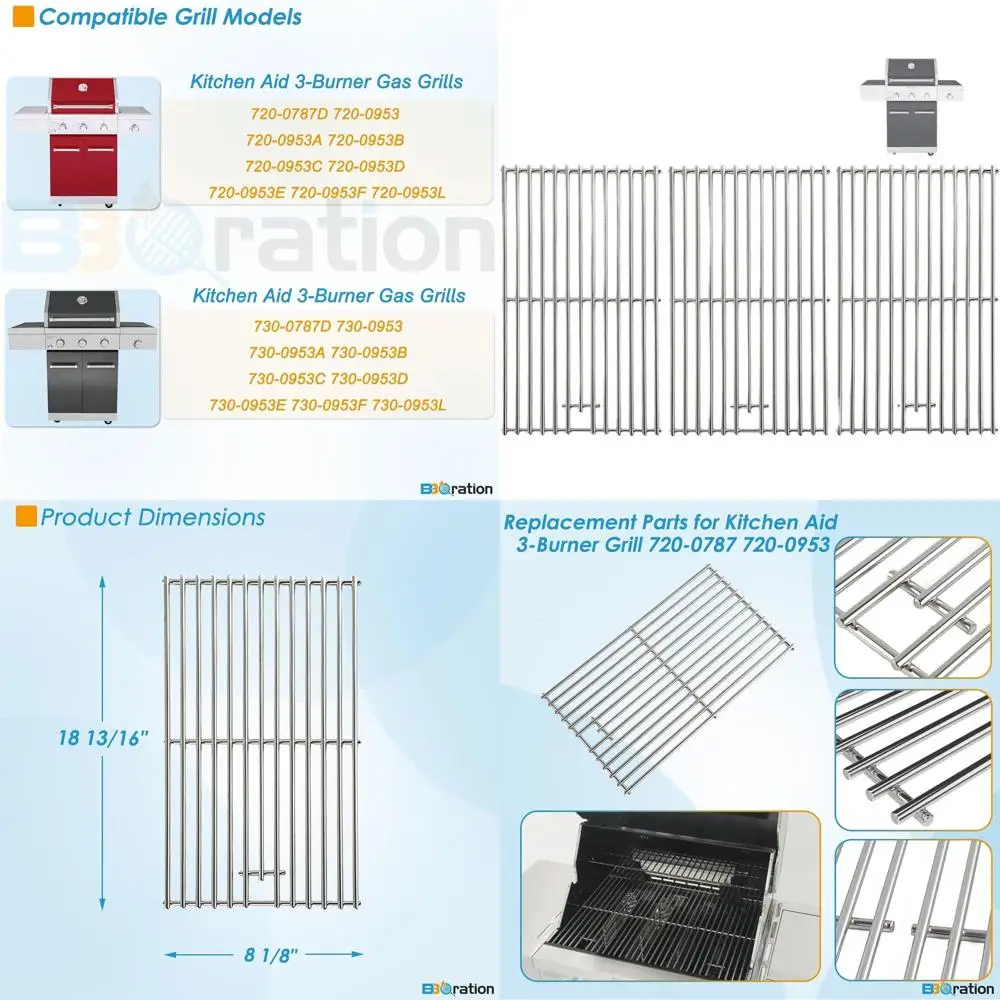 Compatible Grill Models

Kitchen Aid 3-Burner Gas Grills

720-0787D 720-0953
720-0953A 720-0953B
720-0953C 720-0953D
720-0953E 720-0953F 720-0953L

BBQration

Kitchen Aid 3-Burner Gas Grills

730-0787D 730-0953
730-0953A 730-0953B
730-0953C 730-0953D
730-0953E 730-0953F 730-0953L

BBQration

Product Dimensions

18 13/16"

8 1/8"

BBQration

Replacement Parts for Kitchen Aid 3-Burner Grill 720-0787 720-0953

BBQration