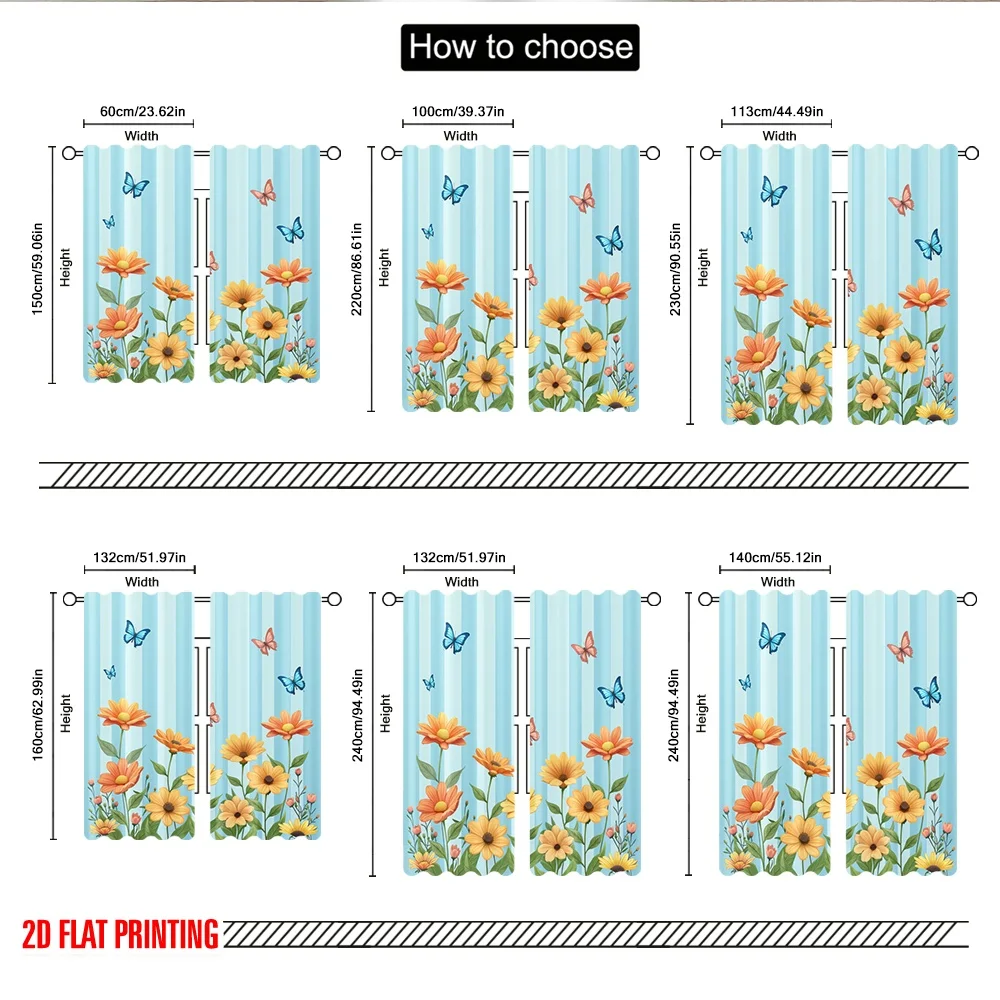 How to choose

60cm/23.62in
Width
150cm/59.06in
Height

100cm/39.37in
Width
220cm/86.61in
Height

113cm/44.49in
Width
230cm/90.55in
Height

132cm/51.97in
Width
160cm/62.99in
Height

132cm/51.97in
Width
240cm/94.49in
Height

140cm/55.12in
Width
240cm/94.49in
Height

2D FLAT PRINTING