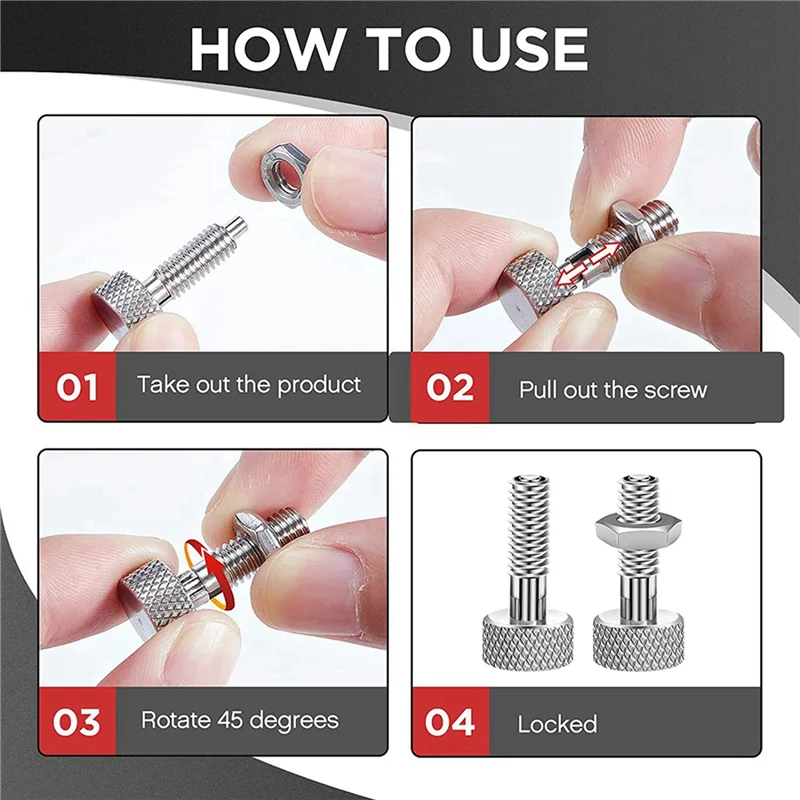 HOW TO USE

01 Take out the product

02 Pull out the screw

03 Rotate 45 degrees

04 Locked