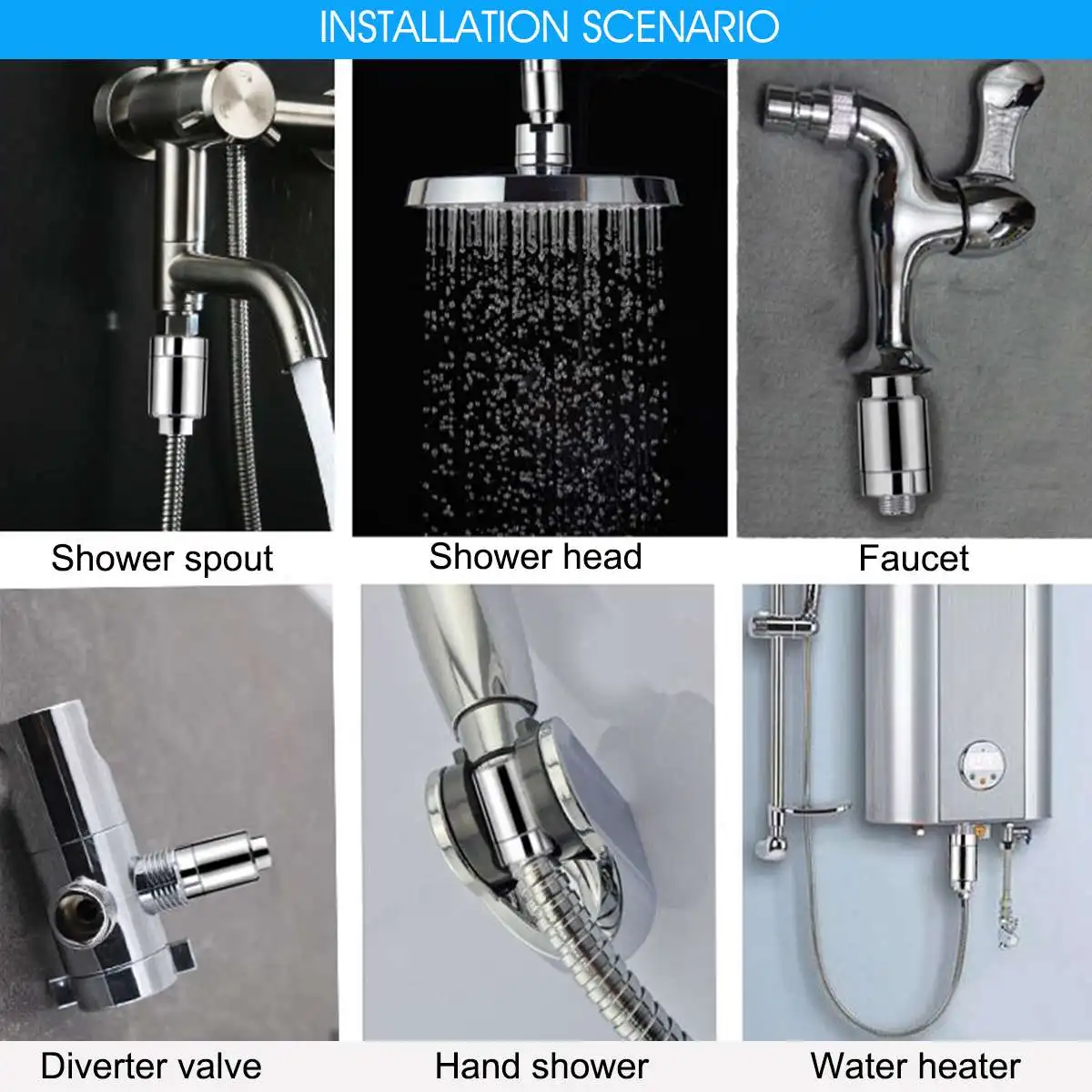 INSTALLATION SCENARIO

Shower spout

Shower head

Faucet

Diverter valve

Hand shower

Water heater