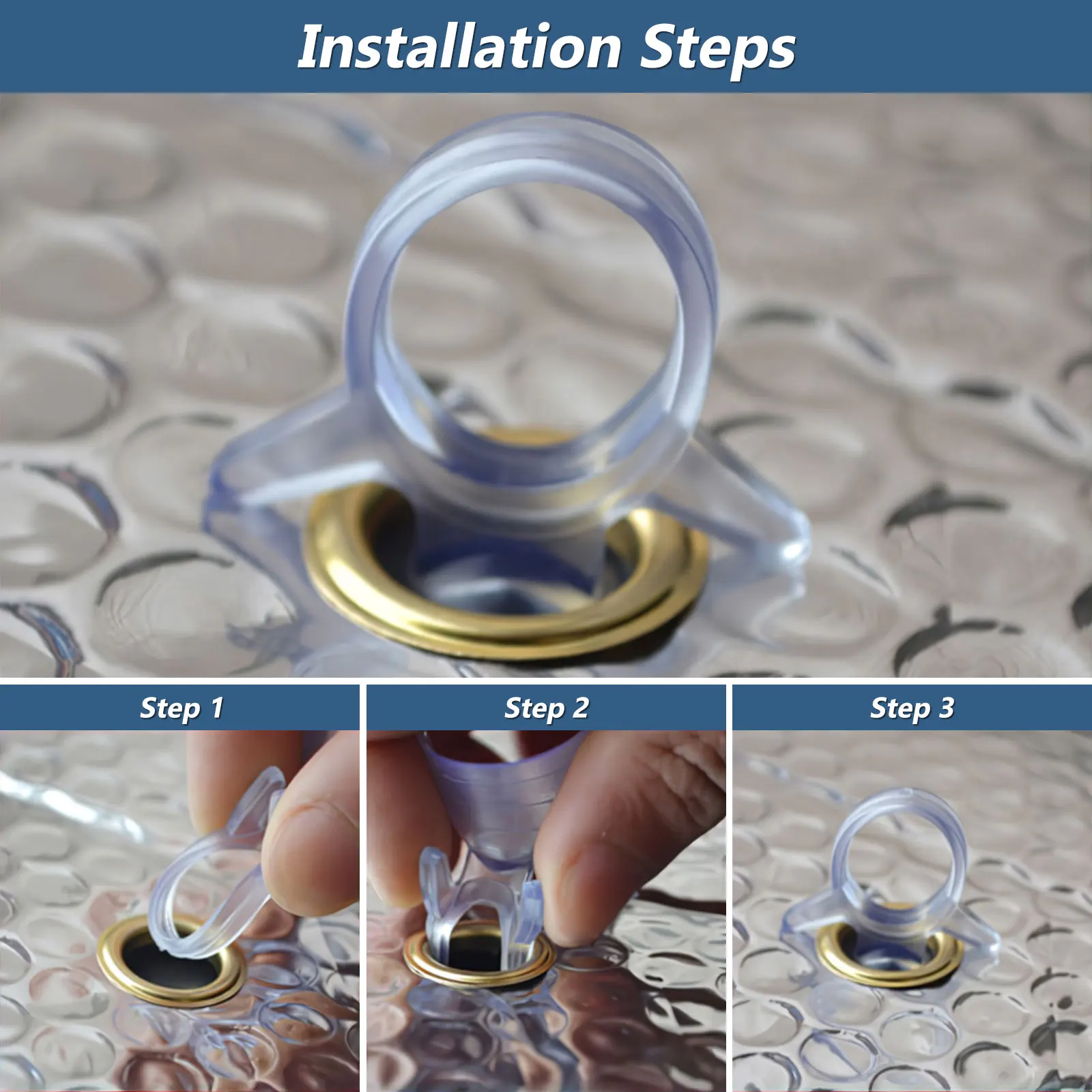 Installation Steps

Step 1

Step 2

Step 3