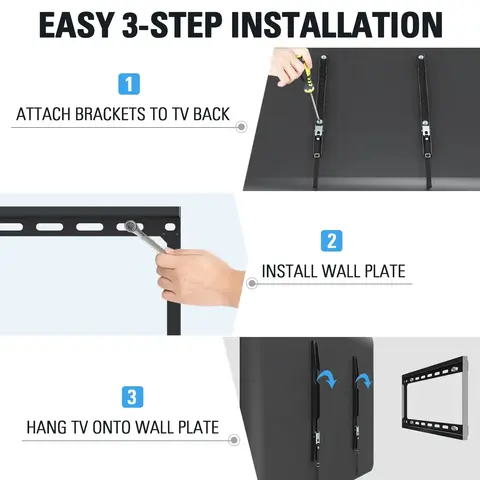 EASY 3-STEP INSTALLATION

1

ATTACH BRACKETS TO TV BACK

2

INSTALL WALL PLATE

3

HANG TV ONTO WALL PLATE