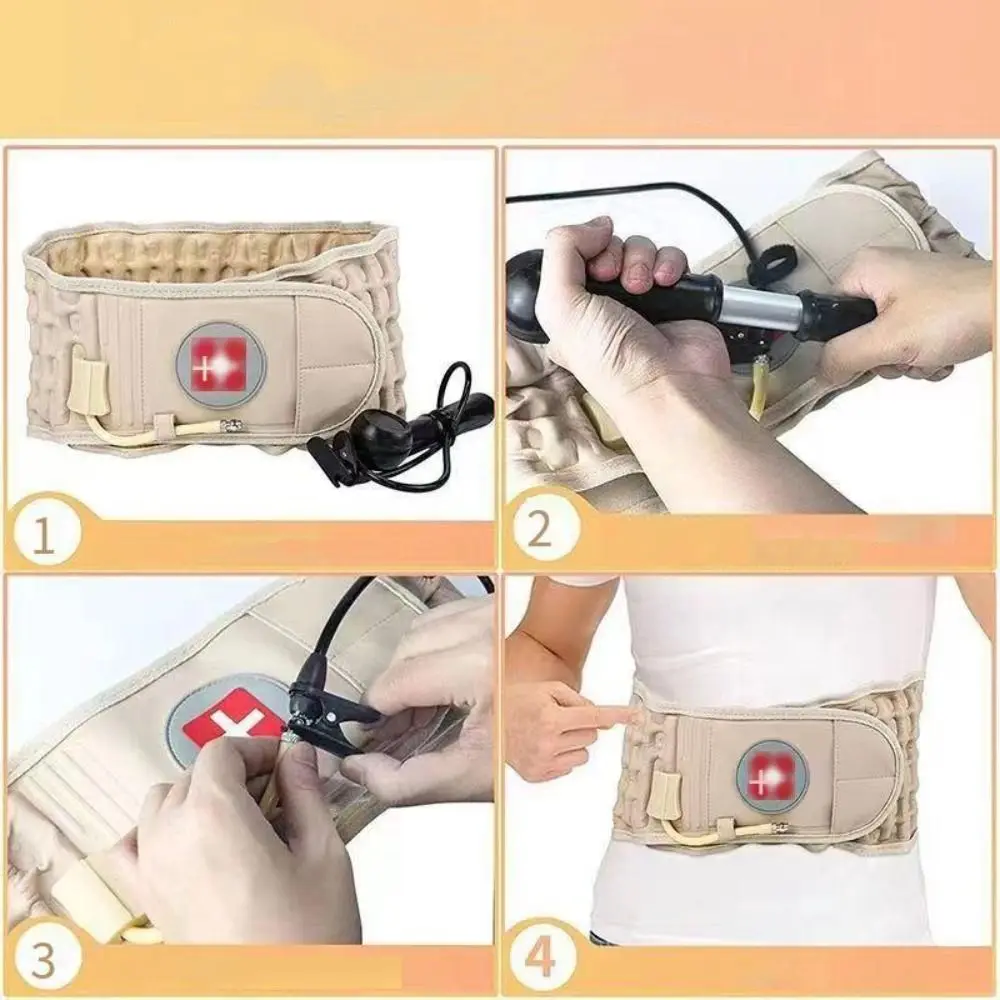 1

2

3

4