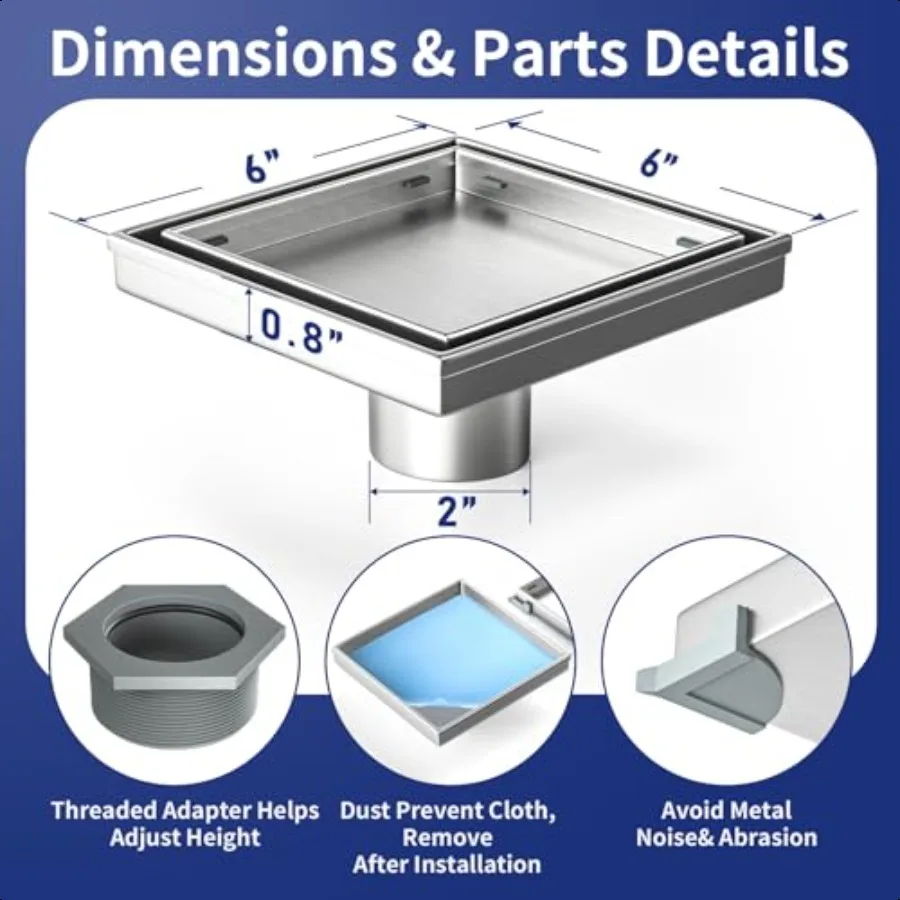 Dimensions & Parts Details

6"

6"

0.8"

2"

Threaded Adapter Helps Adjust Height

Dust Prevent Cloth, Remove After Installation

Avoid Metal Noise& Abrasion