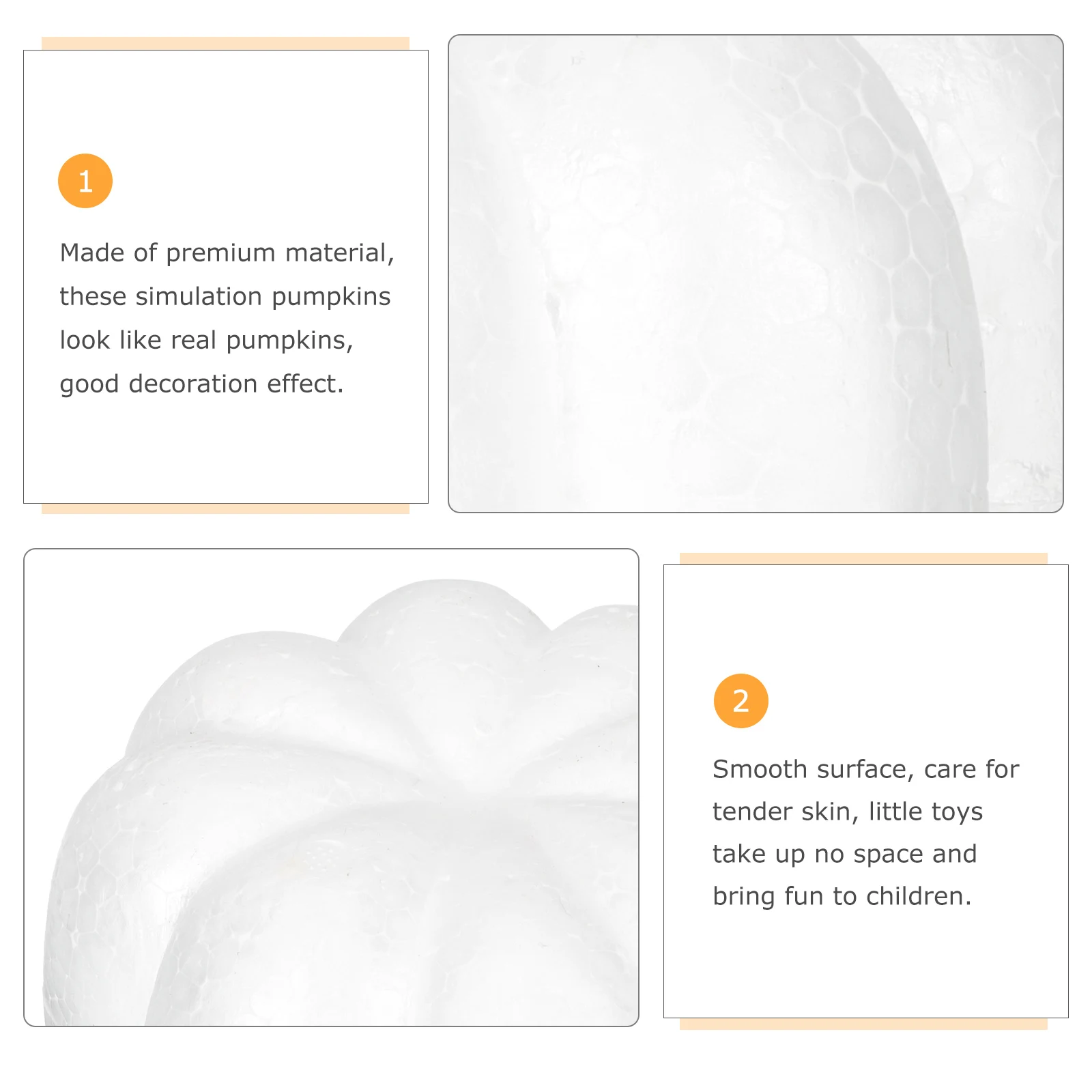 1

Made of premium material, these simulation pumpkins look like real pumpkins, good decoration effect.

2

Smooth surface, care for tender skin, little toys take up no space and bring fun to children.