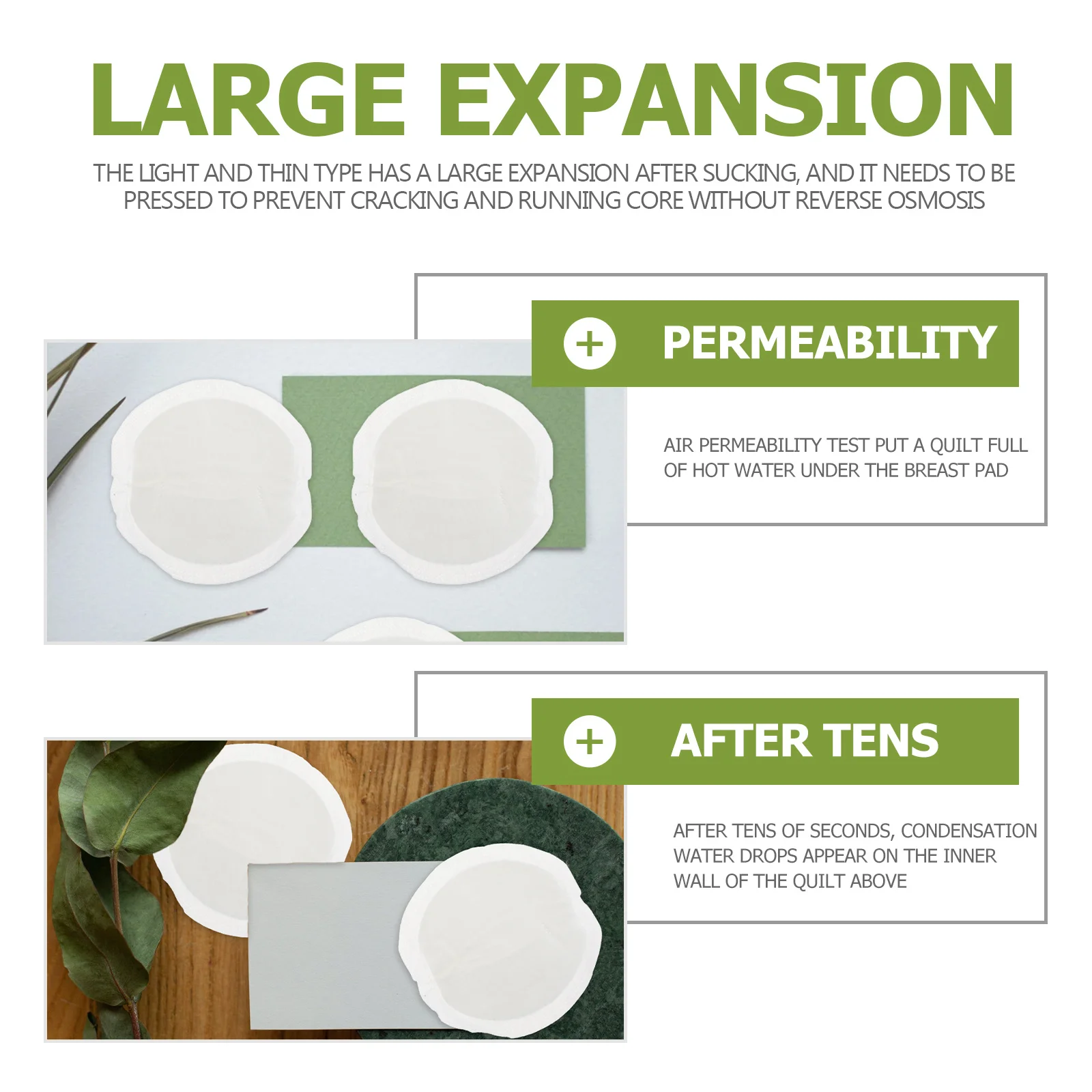 LARGE EXPANSION

THE LIGHT AND THIN TYPE HAS A LARGE EXPANSION AFTER SUCKING, AND IT NEEDS TO BE PRESSED TO PREVENT CRACKING AND RUNNING CORE WITHOUT REVERSE OSMOSIS

+ PERMEABILITY

AIR PERMEABILITY TEST PUT A QUILT FULL OF HOT WATER UNDER THE BREAST PAD

+ AFTER TENS

AFTER TENS OF SECONDS, CONDENSATION WATER DROPS APPEAR ON THE INNER WALL OF THE QUILT ABOVE