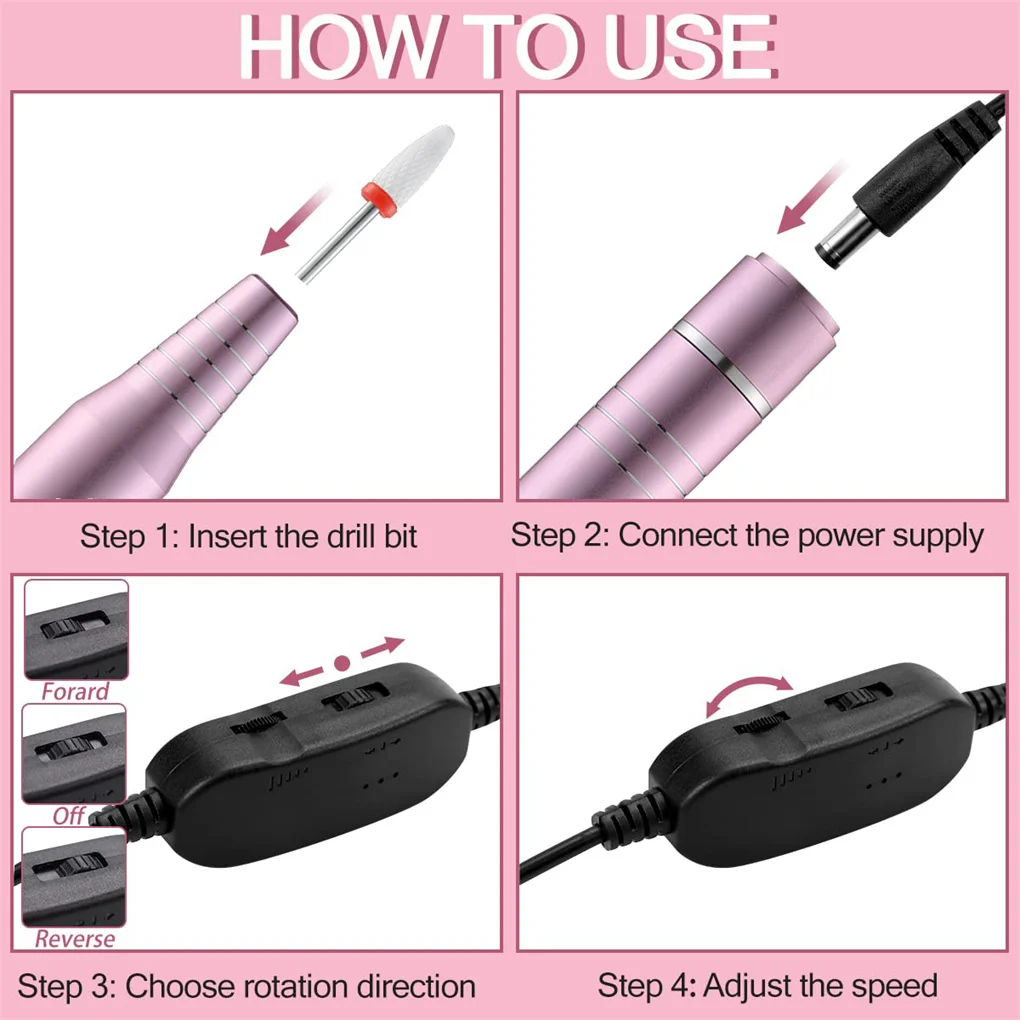 HOW TO USE

Step 1: Insert the drill bit

Step 2: Connect the power supply

Forard

Off

Reverse

Step 3: Choose rotation direction

Step 4: Adjust the speed