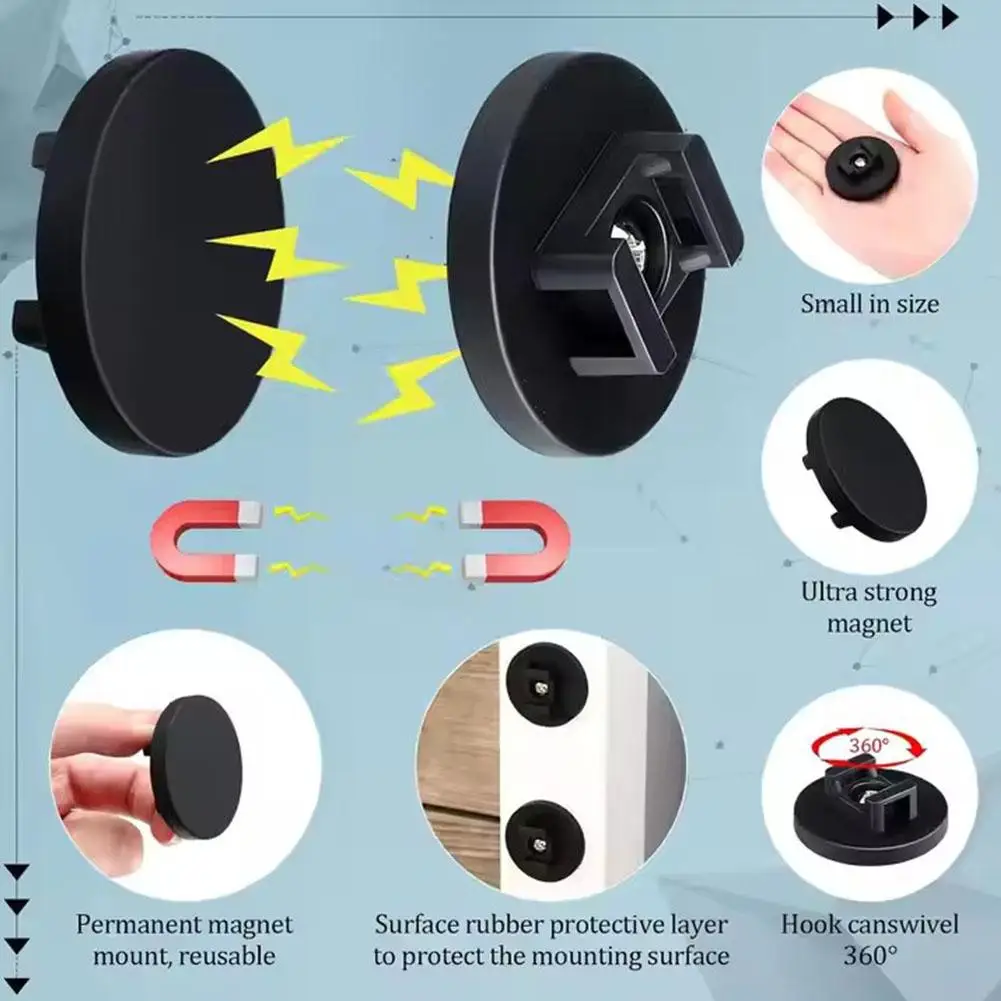 Small in size

Ultra strong magnet

360°

Permanent magnet mount, reusable

Surface rubber protective layer to protect the mounting surface

Hook canswivel 360°