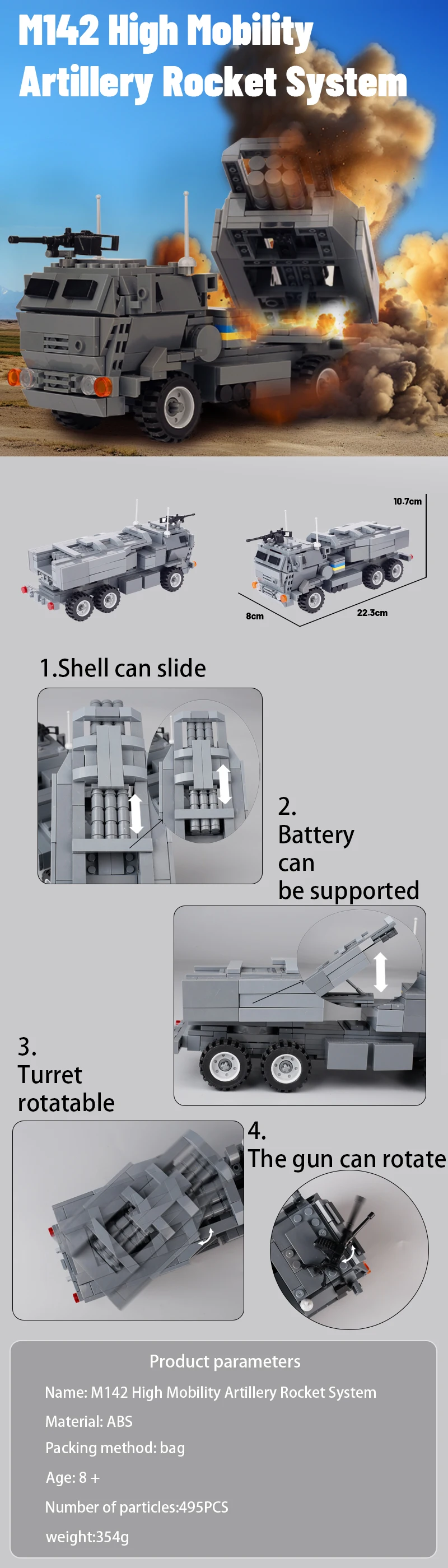 M142 High Mobility Artillery Rocket System

10.7cm

8cm

22.3cm

1.Shell can slide

2. Battery can be supported

3. Turret rotatable

4. The gun can rotate

Product parameters

Name: M142 High Mobility Artillery Rocket System

Material: ABS

Packing method: bag

Age: 8 +

Number of particles:495PCS

weight:354g