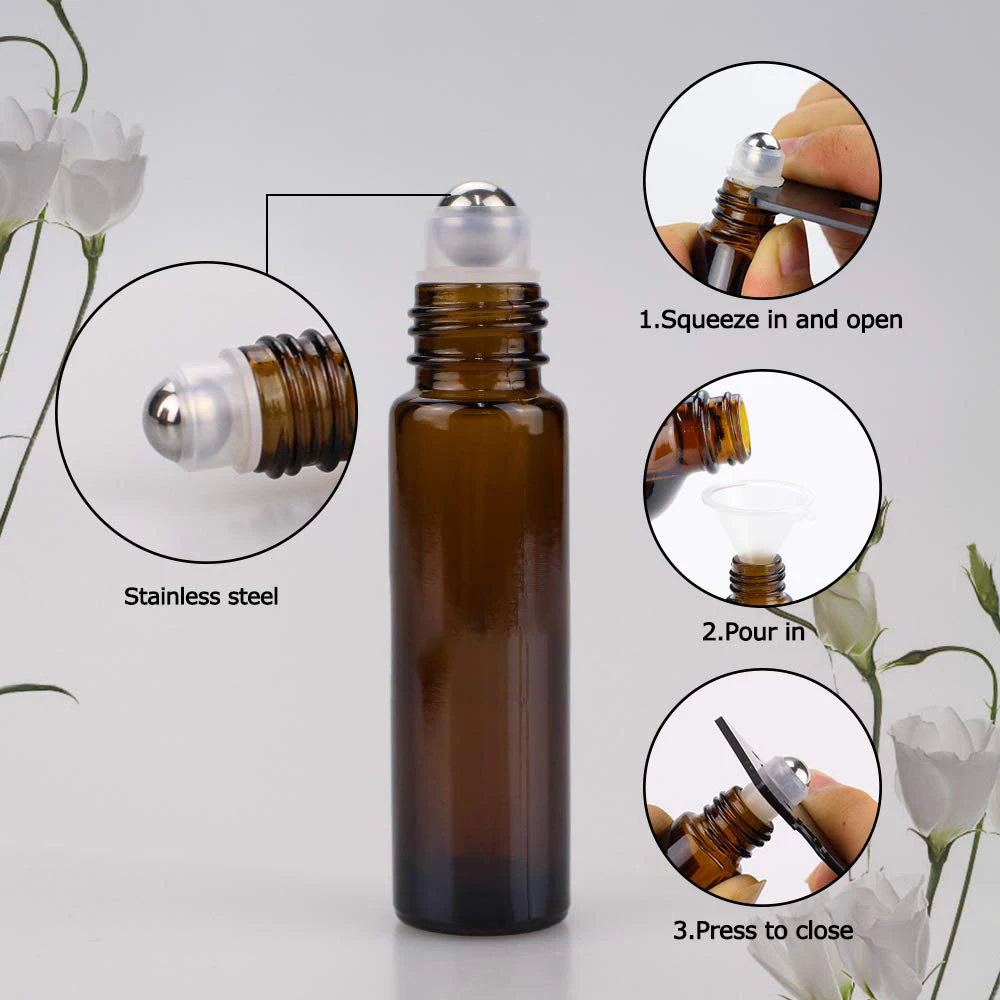 Stainless steel

1.Squeeze in and open

2.Pour in

3.Press to close