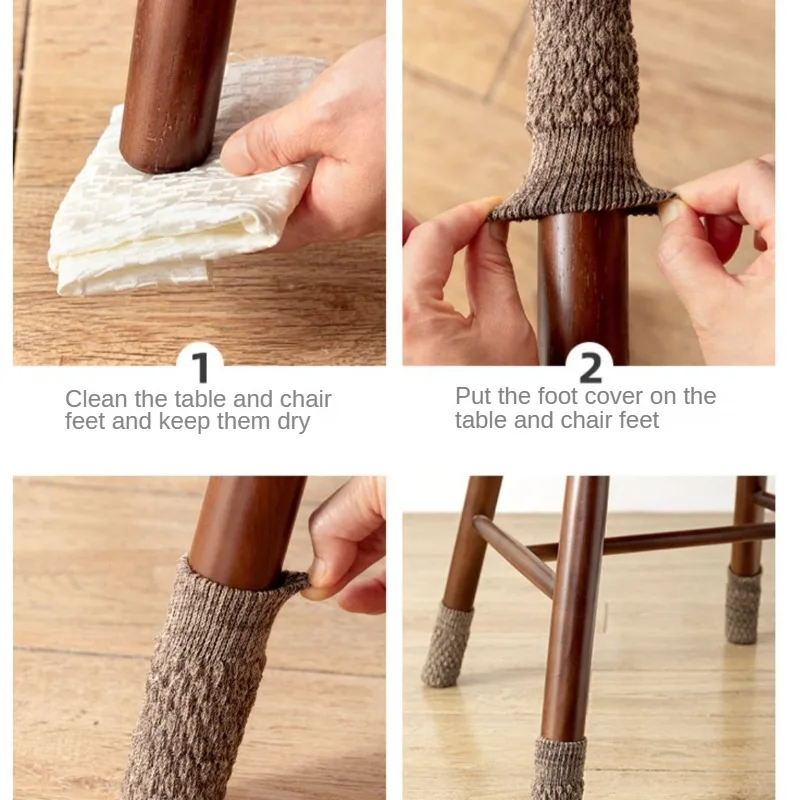 1
Clean the table and chair feet and keep them dry

2
Put the foot cover on the table and chair feet