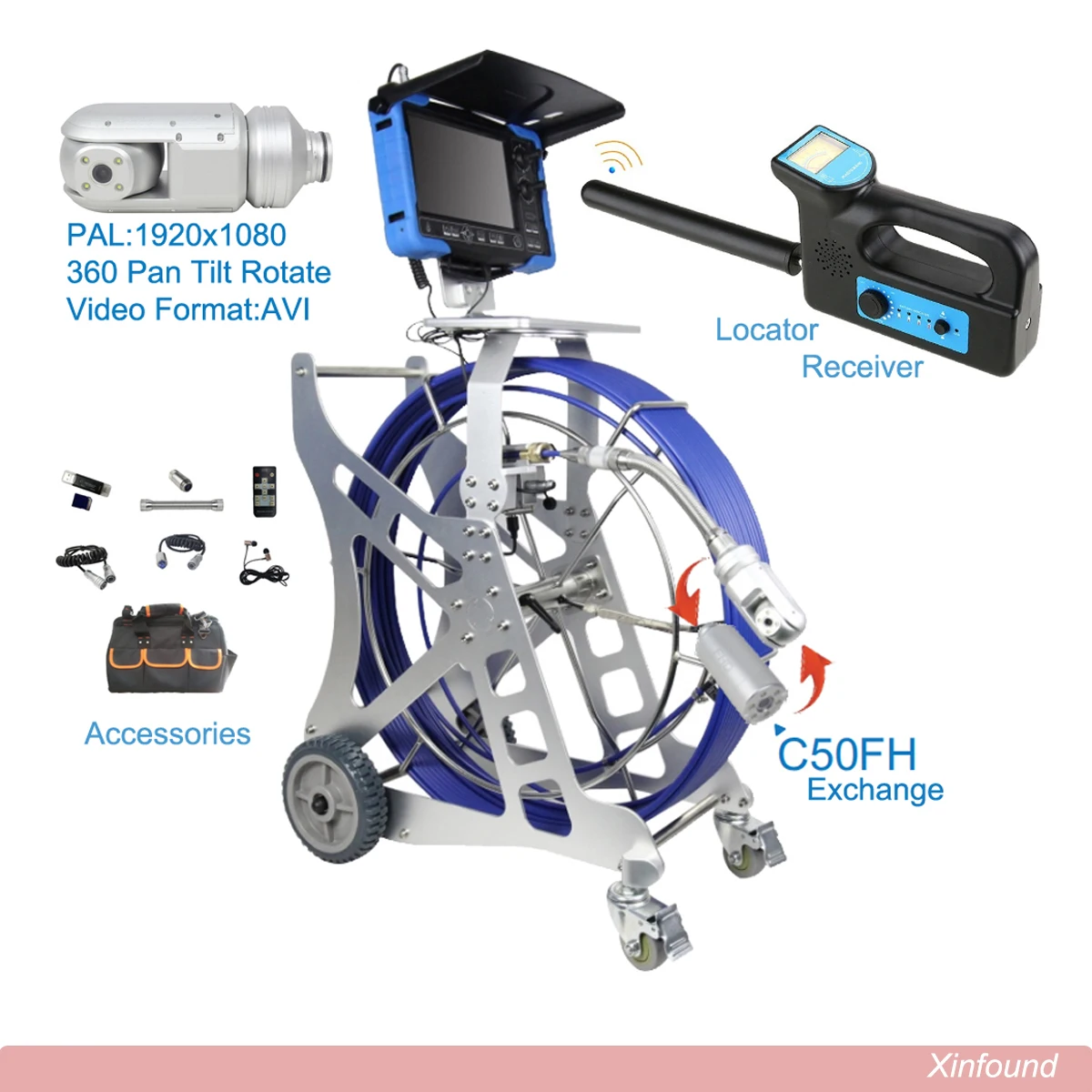 PAL:1920x1080
360 Pan Tilt Rotate
Video Format:AVI

Locator
Receiver

Accessories

C50FH
Exchange

Xinfound