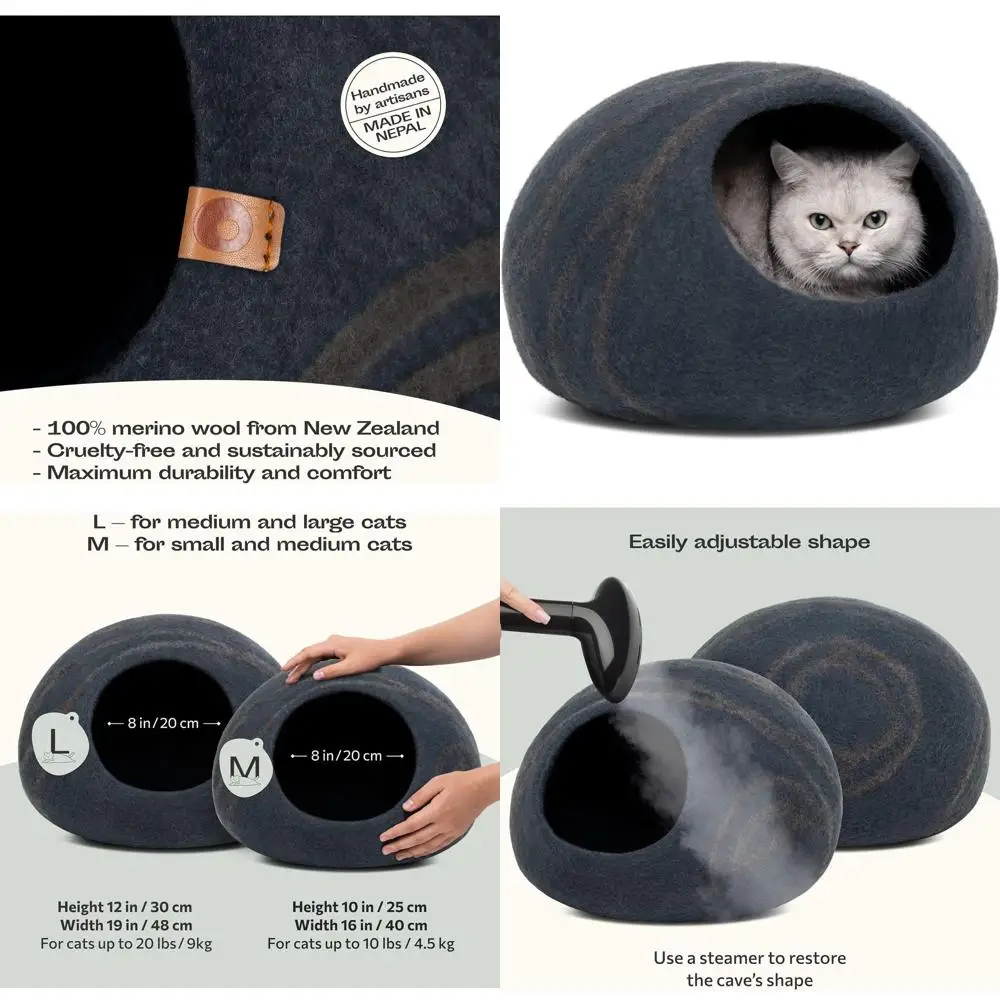 Handmade by artisans MADE IN NEPAL

- 100% merino wool from New Zealand
- Cruelty-free and sustainably sourced
- Maximum durability and comfort

L – for medium and large cats
M – for small and medium cats

L

← 8 in / 20 cm →

M

← 8 in / 20 cm →

Height 12 in / 30 cm
Width 19 in / 48 cm
For cats up to 20 lbs / 9kg

Height 10 in / 25 cm
Width 16 in / 40 cm
For cats up to 10 lbs / 4.5 kg

Easily adjustable shape

Use a steamer to restore the cave's shape