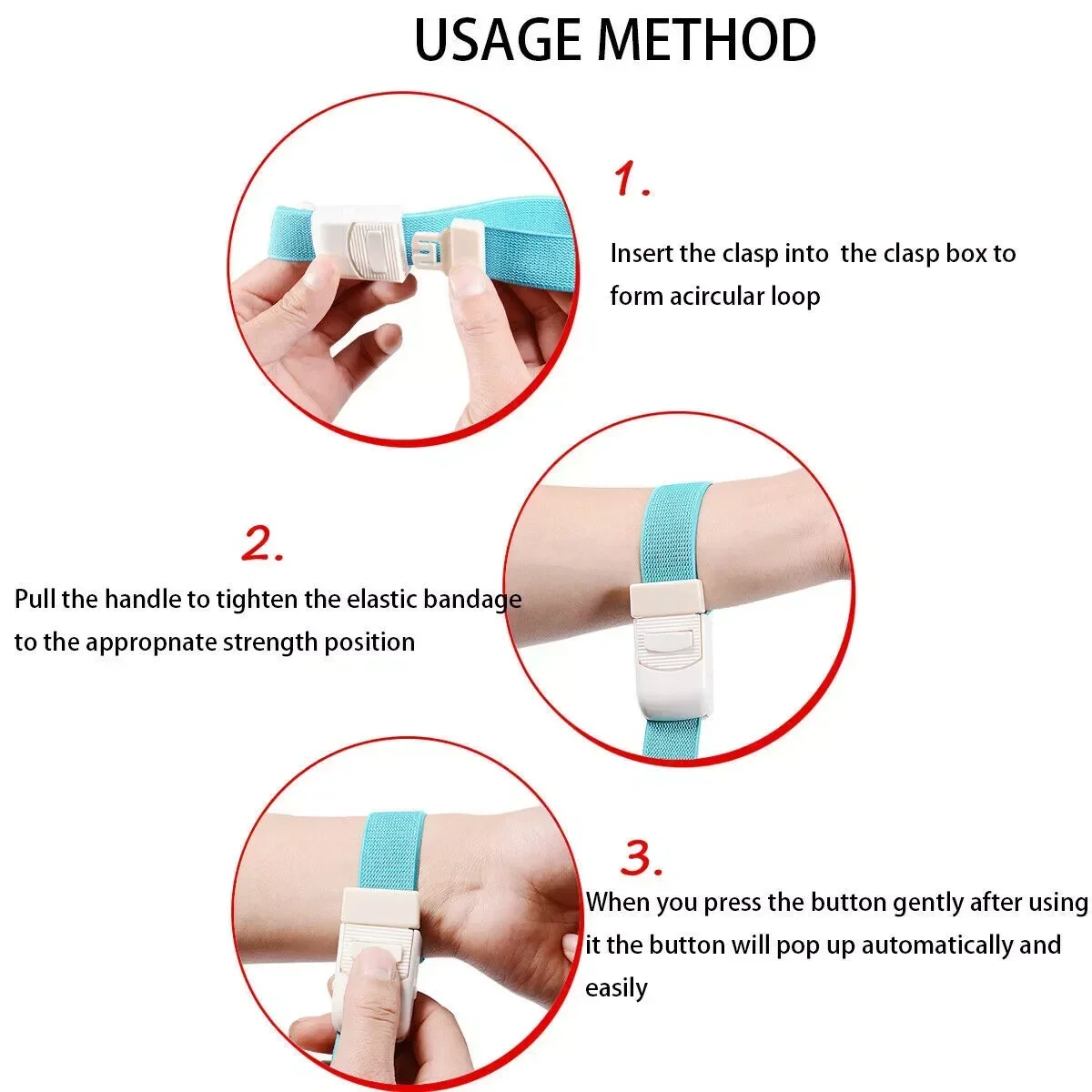 USAGE METHOD

1.

Insert the clasp into the clasp box to form acircular loop

2.

Pull the handle to tighten the elastic bandage to the appropnate strength position

3.

When you press the button gently after using it the button will pop up automatically and easily