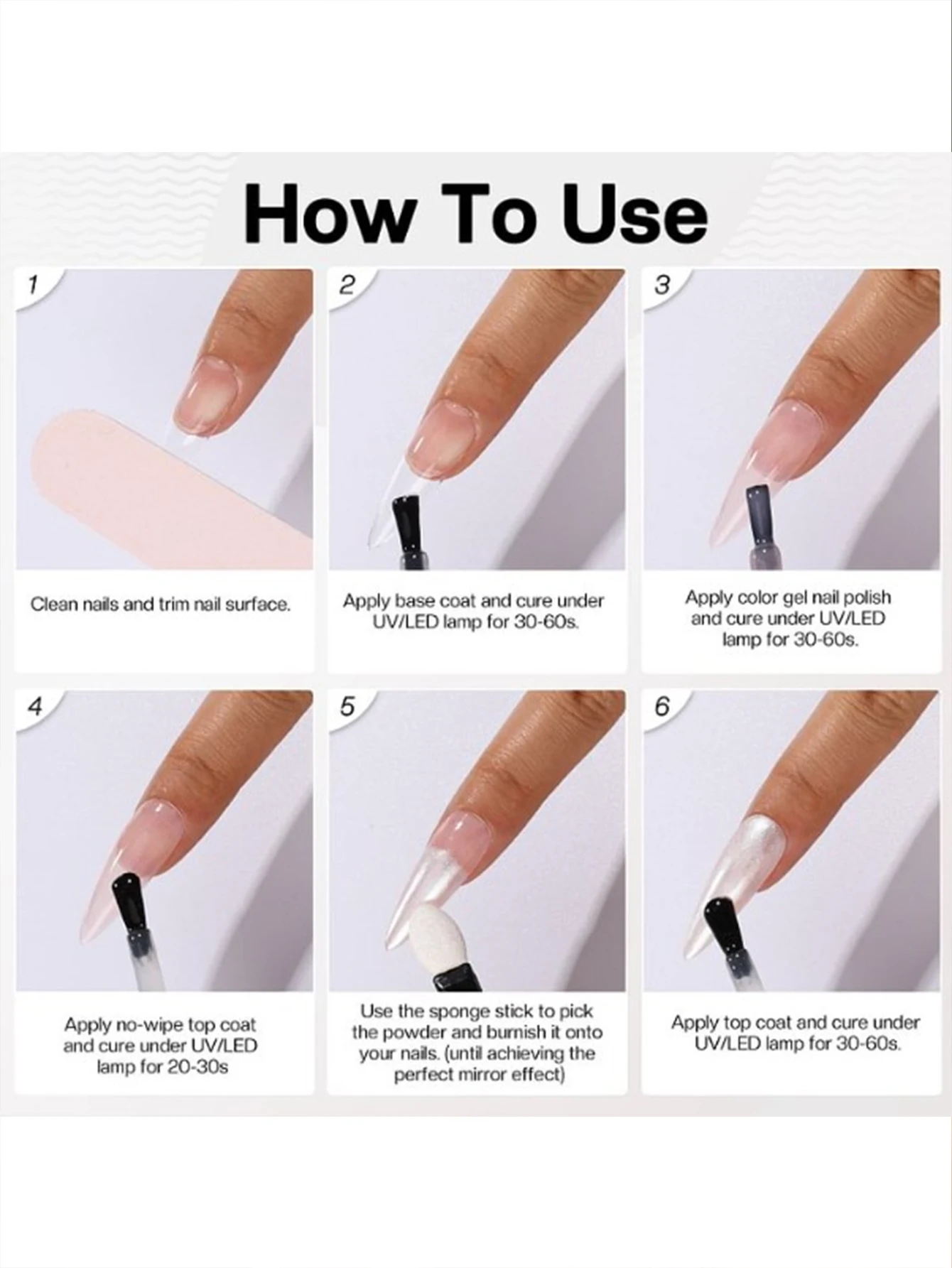 How To Use

1

Clean nails and trim nail surface.

2

Apply base coat and cure under UV/LED lamp for 30-60s.

3

Apply color gel nail polish and cure under UV/LED lamp for 30-60s.

4

Apply no-wipe top coat and cure under UV/LED lamp for 20-30s

5

Use the sponge stick to pick the powder and burnish it onto your nails. (until achieving the perfect mirror effect)

6

Apply top coat and cure under UV/LED lamp for 30-60s.