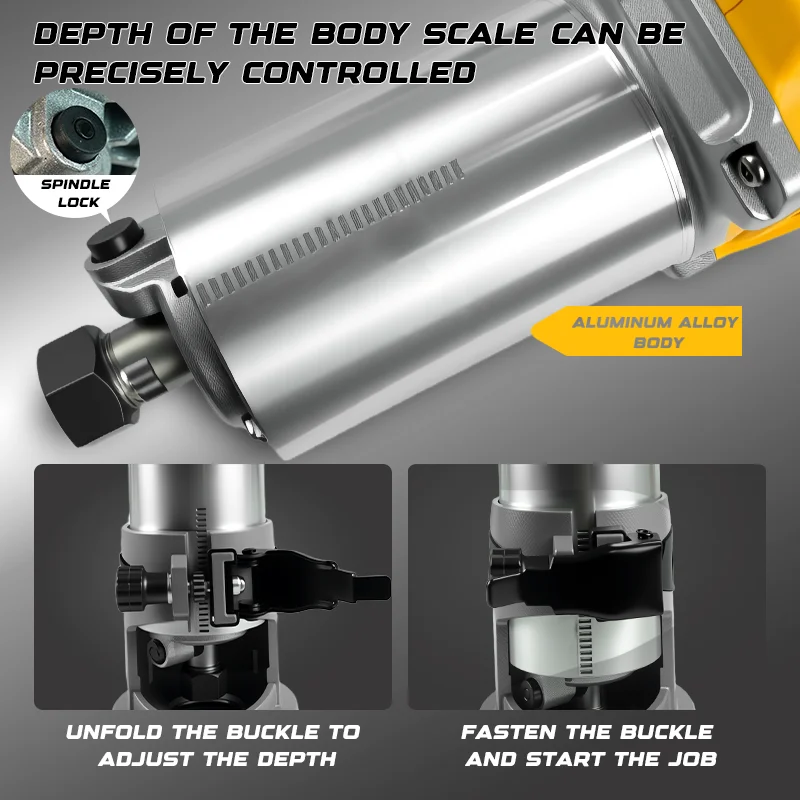 DEPTH OF THE BODY SCALE CAN BE PRECISELY CONTROLLED

SPINDLE LOCK

ALUMINUM ALLOY BODY

UNFOLD THE BUCKLE TO ADJUST THE DEPTH

FASTEN THE BUCKLE AND START THE JOB