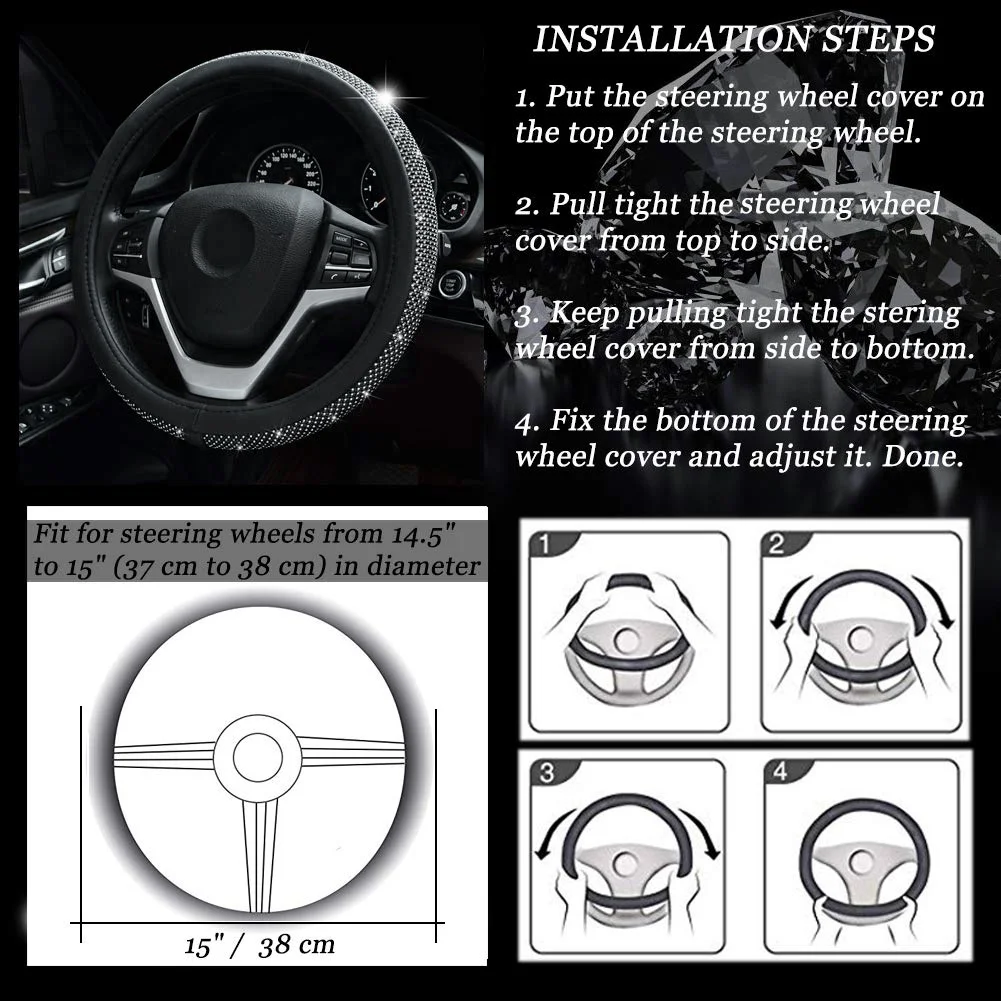 INSTALLATION STEPS

1. Put the steering wheel cover on the top of the steering wheel.

2. Pull tight the steering wheel cover from top to side.

3. Keep pulling tight the stering wheel cover from side to bottom.

4. Fix the bottom of the steering wheel cover and adjust it. Done.

Fit for steering wheels from 14.5" to 15" (37 cm to 38 cm) in diameter

15" / 38 cm

1

2

3

4