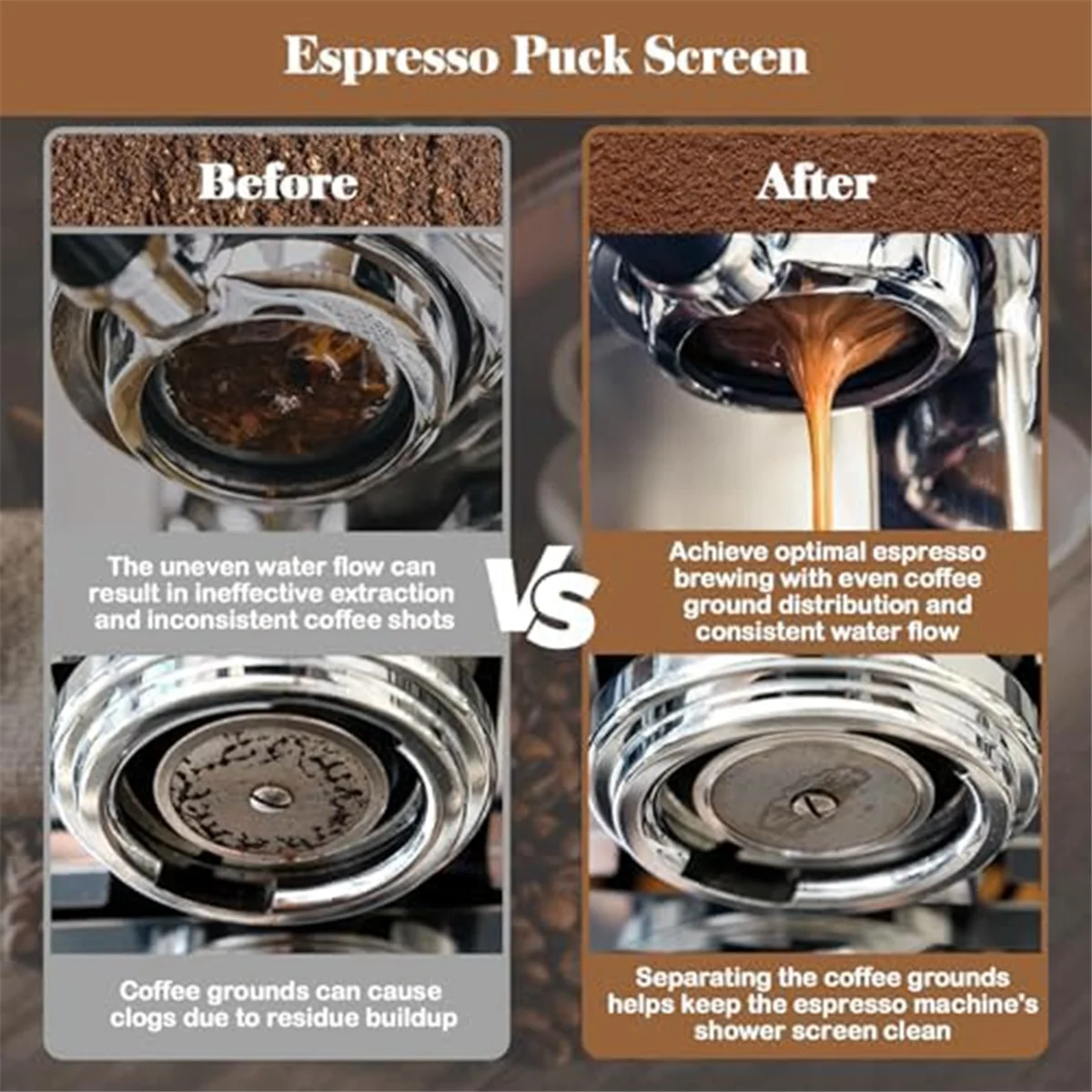 Espresso Puck Screen

Before

The uneven water flow can result in ineffective extraction and inconsistent coffee shots

Coffee grounds can cause clogs due to residue buildup

VS

After

Achieve optimal espresso brewing with even coffee ground distribution and consistent water flow

Separating the coffee grounds helps keep the espresso machine's shower screen clean