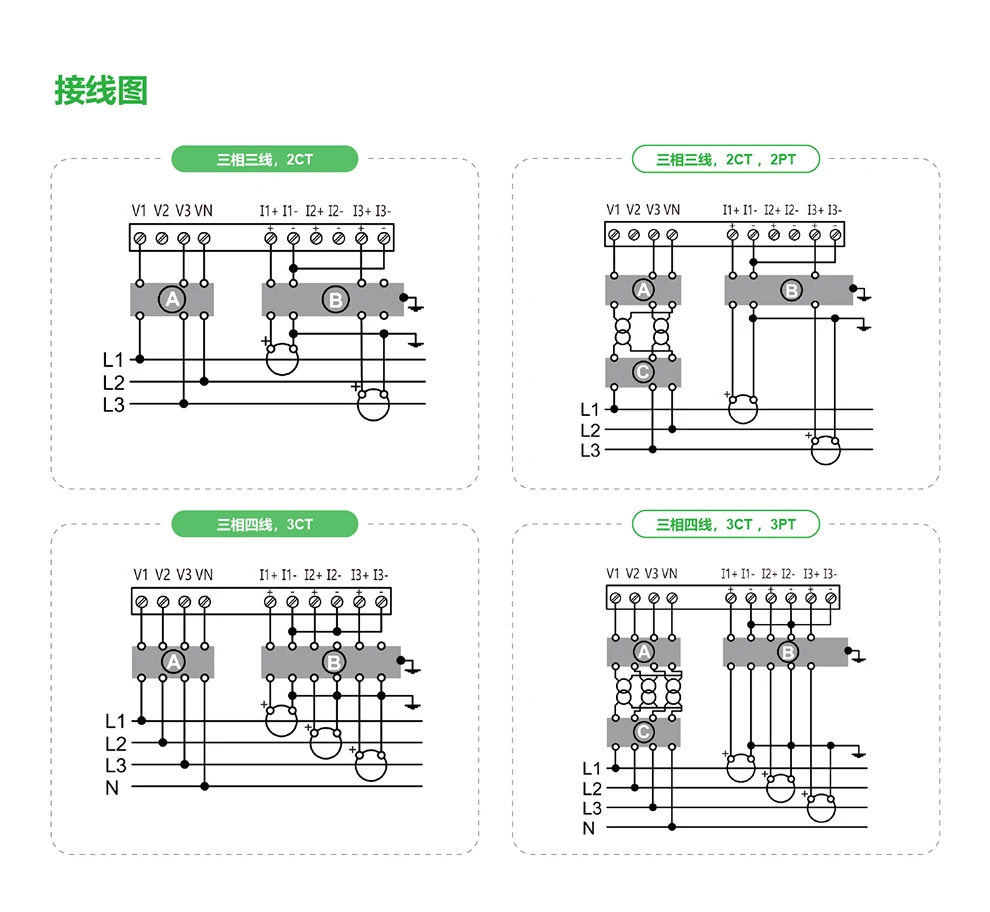 接线图

三相三线，2CT

V1 V2 V3 VN I1+ I1- I2+ I2- I3+ I3-
+ - + - + -
A
B
+
+
L1
L2
L3

三相三线，2CT，2PT

V1 V2 V3 VN I1+ I1- I2+ I2- I3+ I3-
+ - + - + -
A
B
C
+
+
L1
L2
L3

三相四线，3CT

V1 V2 V3 VN I1+ I1- I2+ I2- I3+ I3-
+ - + - + -
A
B
+
+
+
L1
L2
L3
N

三相四线，3CT，3PT

V1 V2 V3 VN I1+ I1- I2+ I2- I3+ I3-
+ - + - + -
A
B
C
+
+
+
L1
L2
L3
N