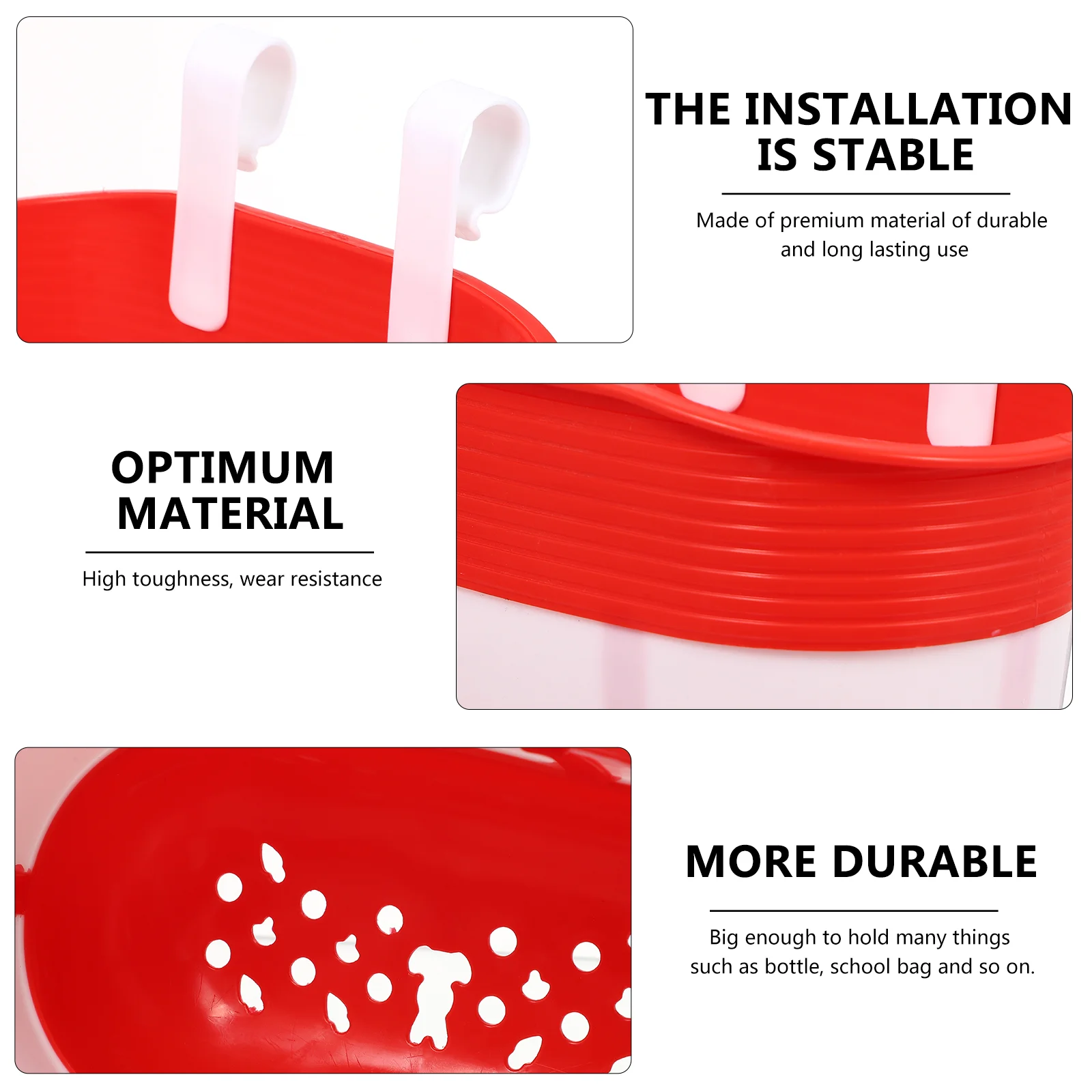 THE INSTALLATION IS STABLE

Made of premium material of durable and long lasting use

OPTIMUM MATERIAL

High toughness, wear resistance

MORE DURABLE

Big enough to hold many things such as bottle, school bag and so on.