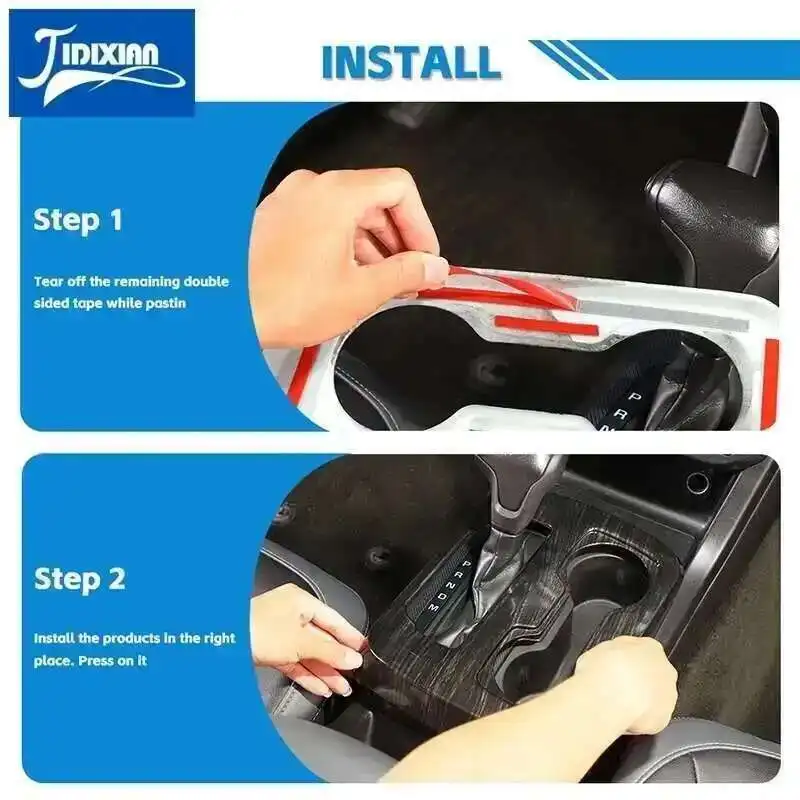 JIDIXIAN

INSTALL

Step 1

Tear off the remaining double sided tape while pastin

P
R
N

Step 2

Install the products in the right place. Press on it

P
R
N
D
M