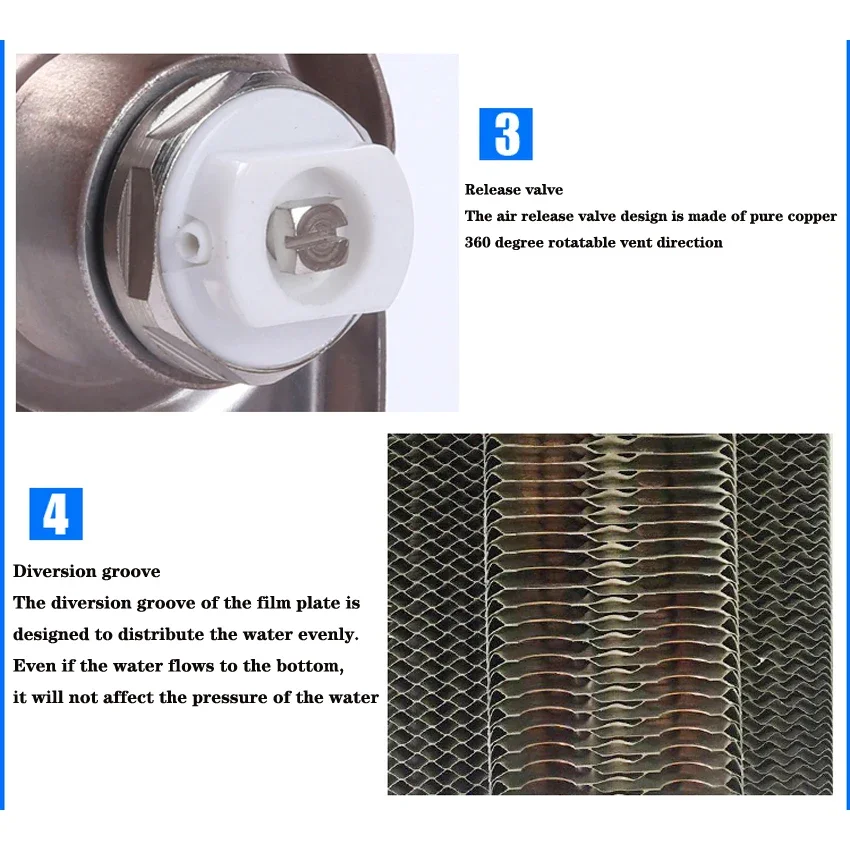 3

Release valve
The air release valve design is made of pure copper
360 degree rotatable vent direction

4

Diversion groove
The diversion groove of the film plate is designed to distribute the water evenly. Even if the water flows to the bottom, it will not affect the pressure of the water