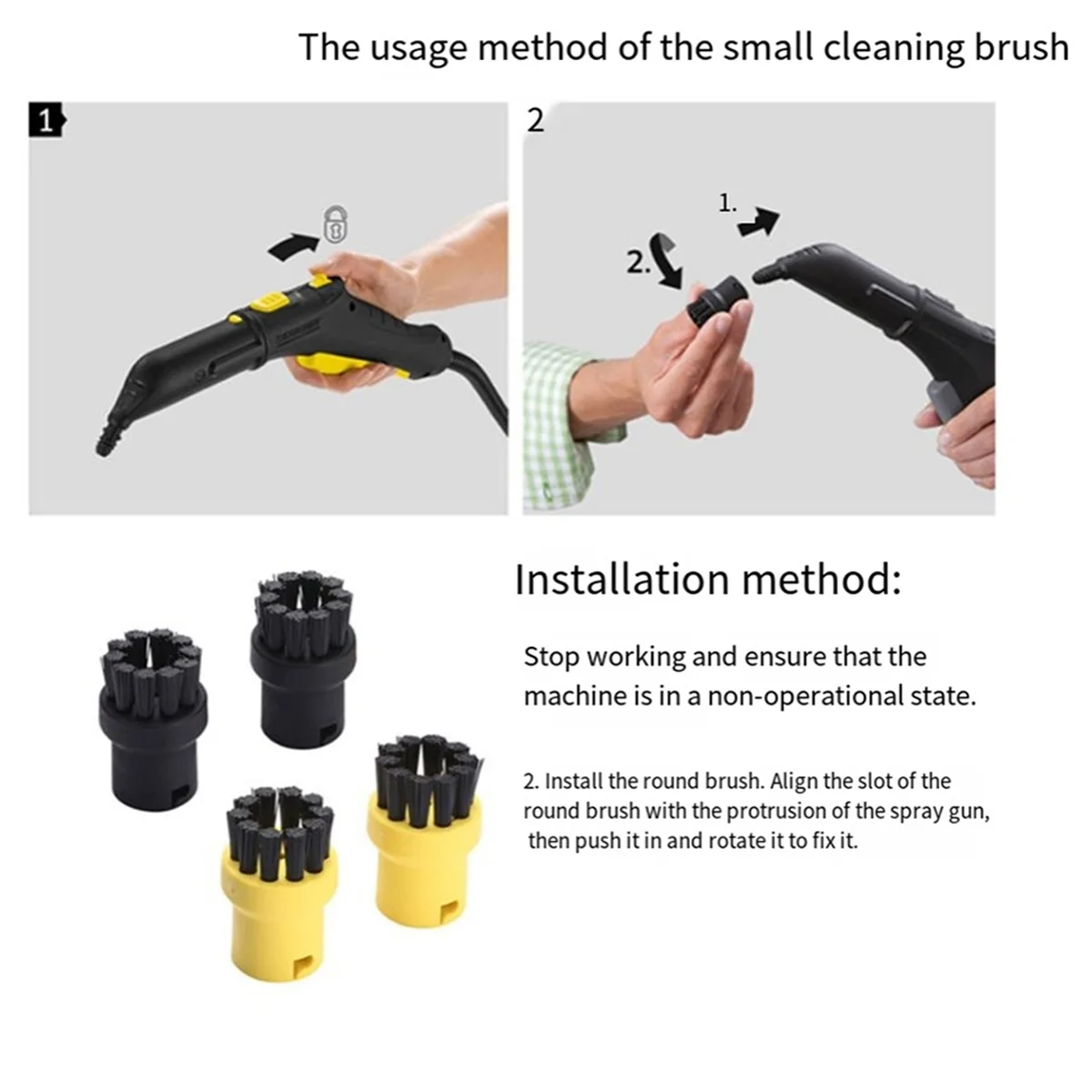 The usage method of the small cleaning brush

1

2

1.

2.

Installation method:

Stop working and ensure that the machine is in a non-operational state.

2. Install the round brush. Align the slot of the round brush with the protrusion of the spray gun, then push it in and rotate it to fix it.