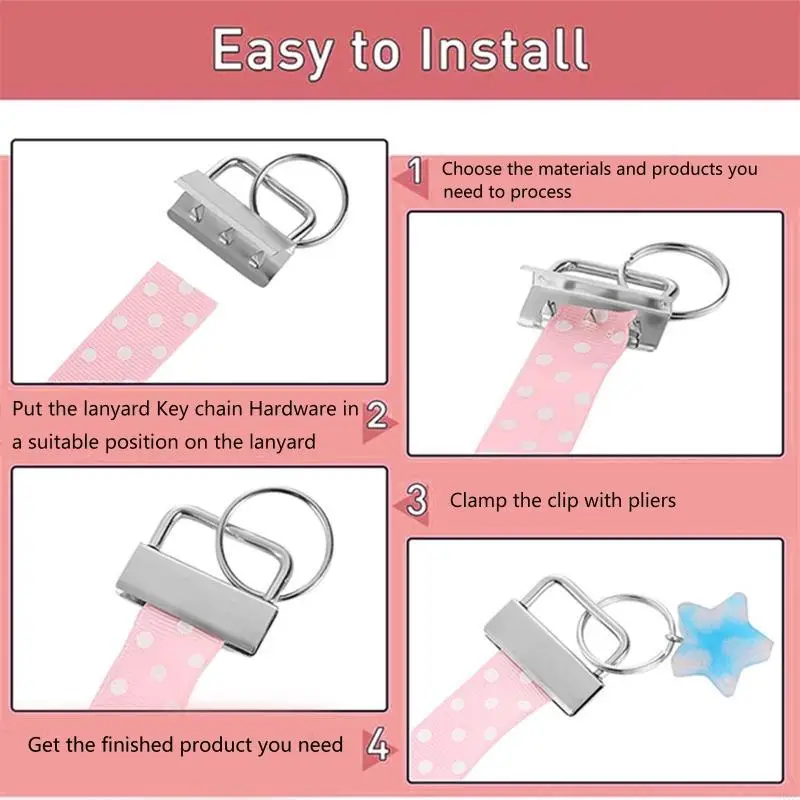 Easy to Install

1 Choose the materials and products you need to process

Put the lanyard Key chain Hardware in a suitable position on the lanyard 2

3 Clamp the clip with pliers

Get the finished product you need 4