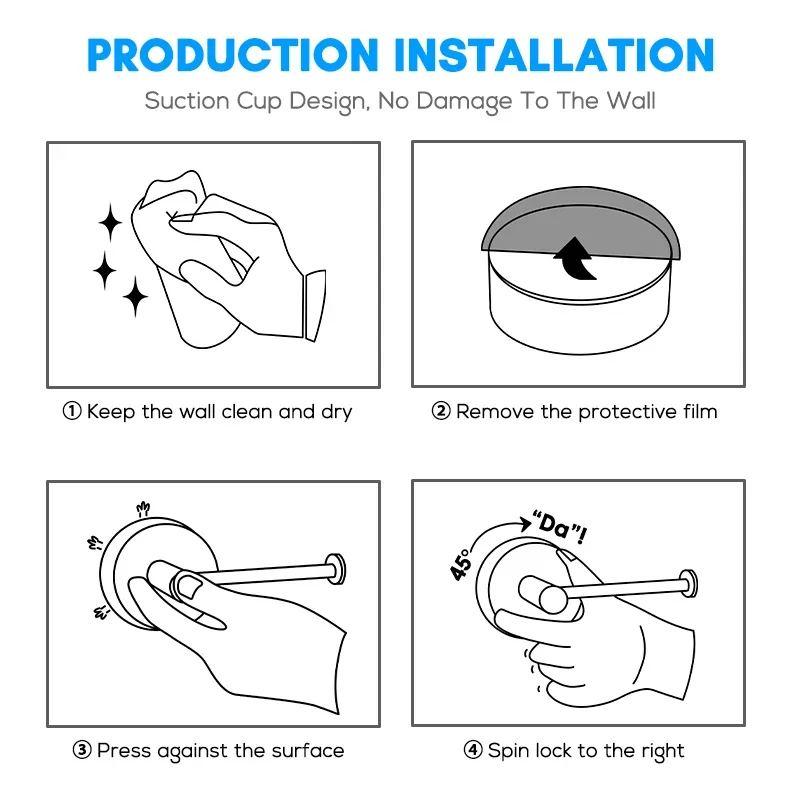 PRODUCTION INSTALLATION

Suction Cup Design, No Damage To The Wall

① Keep the wall clean and dry

② Remove the protective film

③ Press against the surface

45°

"Da"!

④ Spin lock to the right