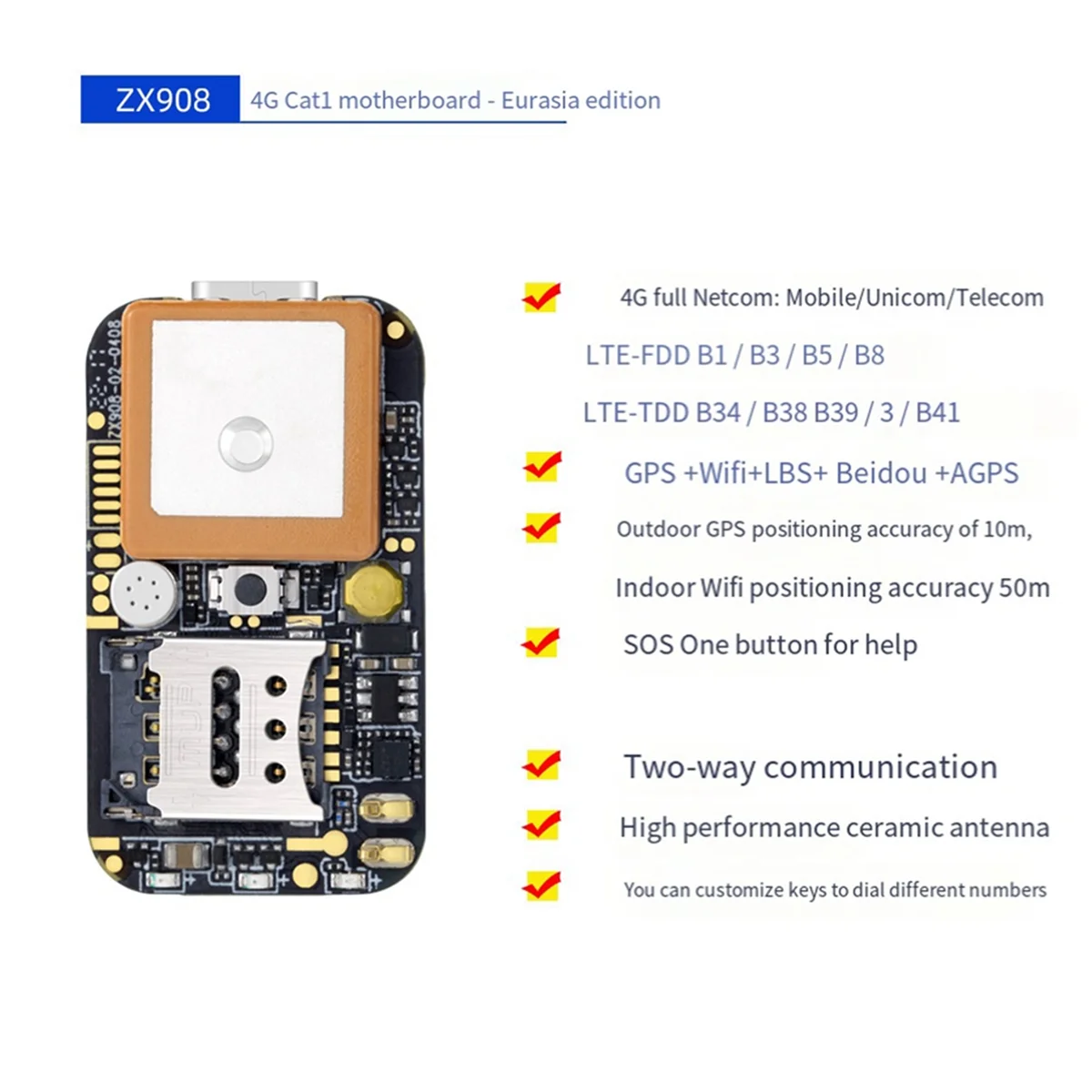 ZX908 4G Cat1 motherboard - Eurasia edition

ZX908-02-0408

4G full Netcom: Mobile/Unicom/Telecom

LTE-FDD B1 / B3 / B5 / B8

LTE-TDD B34 / B38 B39 / 3 / B41

GPS +Wifi+LBS+ Beidou +AGPS

Outdoor GPS positioning accuracy of 10m,

Indoor Wifi positioning accuracy 50m

SOS One button for help

Two-way communication

High performance ceramic antenna

You can customize keys to dial different numbers