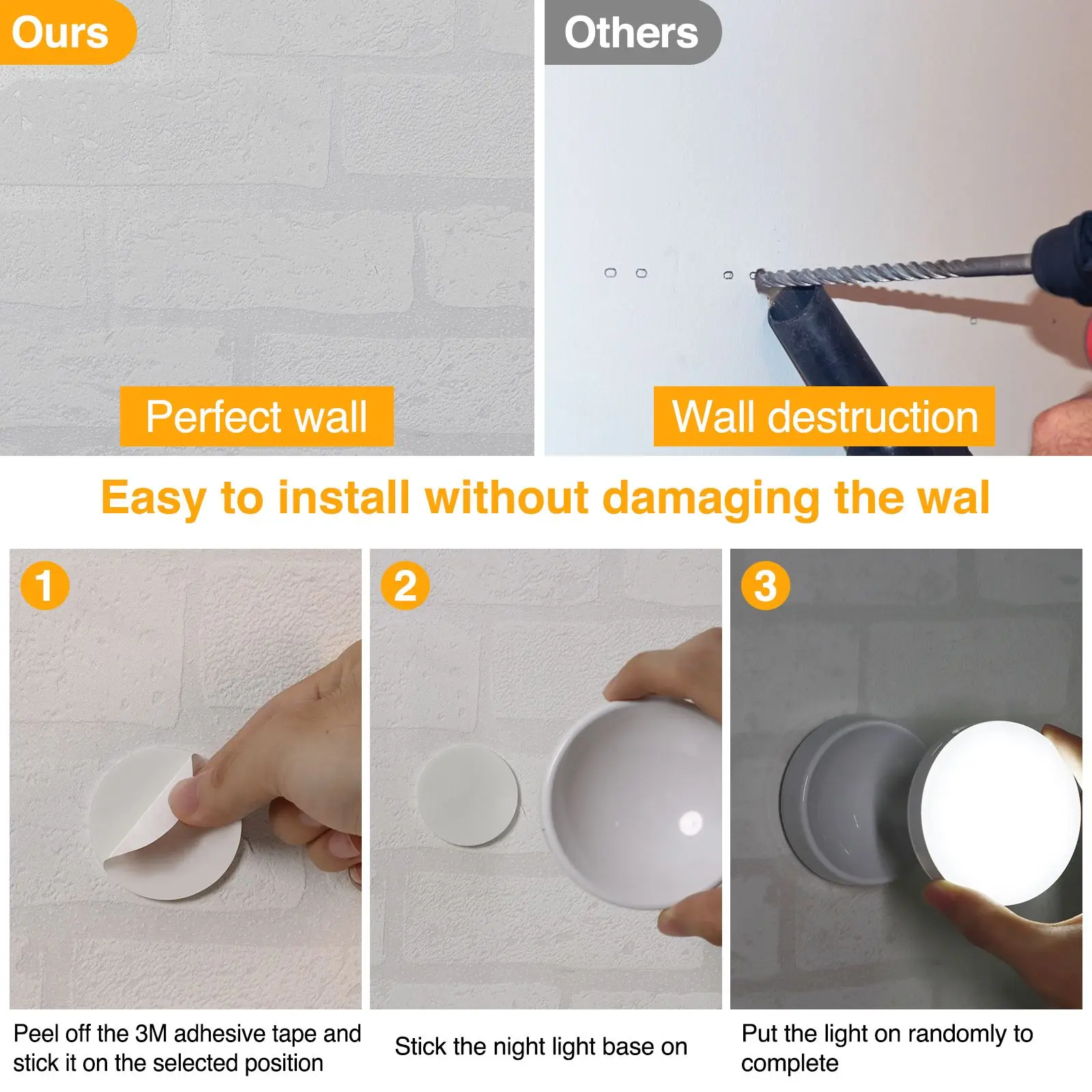 Ours

Perfect wall

Others

Wall destruction

Easy to install without damaging the wal

1

Peel off the 3M adhesive tape and stick it on the selected position

2

Stick the night light base on

3

Put the light on randomly to complete